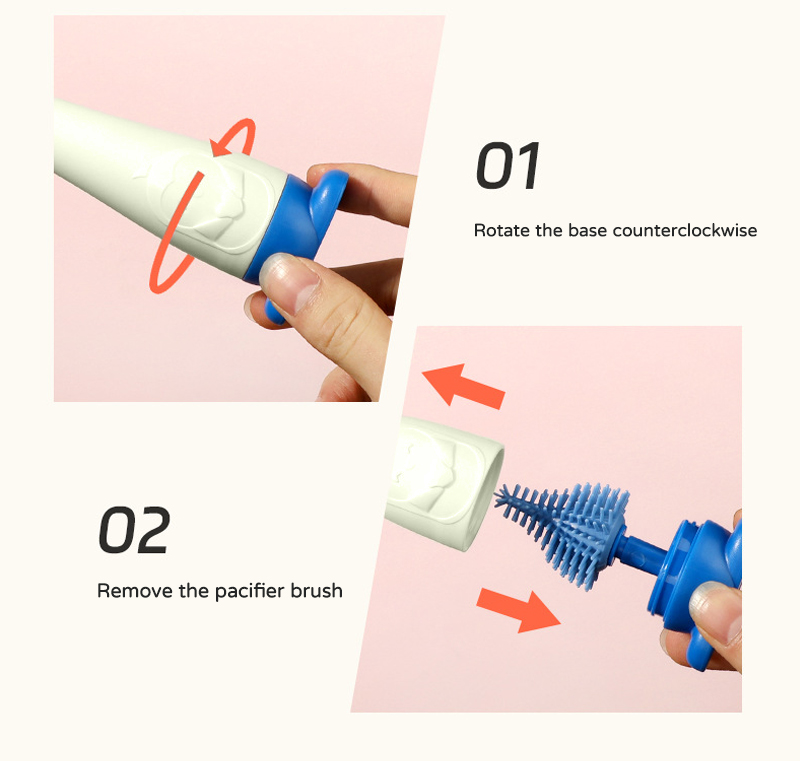 01

Rotate the base counterclockwise

02

Remove the pacifier brush