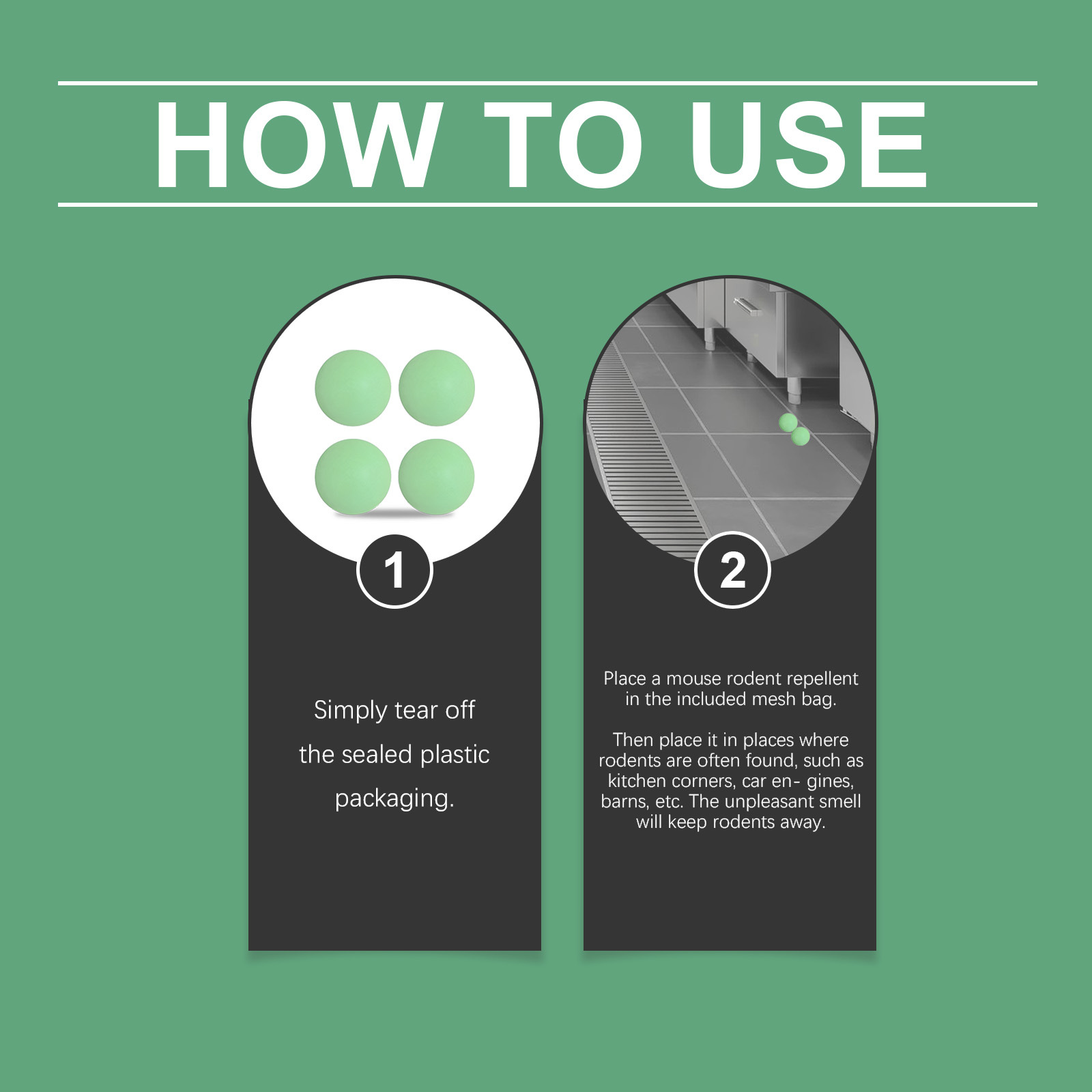 HOW TO USE

1

Simply tear off the sealed plastic packaging.

2

Place a mouse rodent repellent in the included mesh bag.

Then place it in places where rodents are often found, such as kitchen corners, car en- gines, barns, etc. The unpleasant smell will keep rodents away.