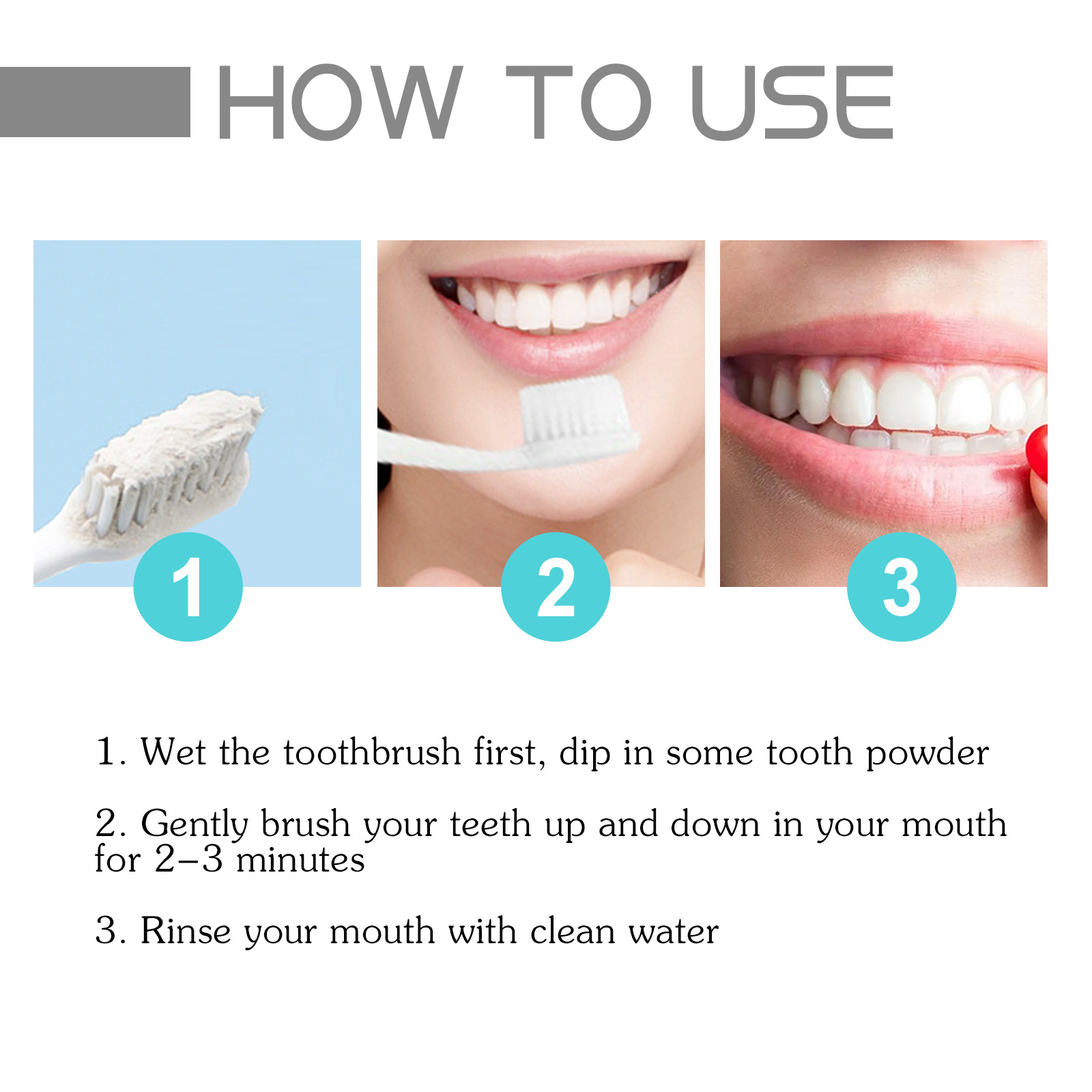 HOW TO USE

1

2

3

1. Wet the toothbrush first, dip in some tooth powder

2. Gently brush your teeth up and down in your mouth for 2–3 minutes

3. Rinse your mouth with clean water