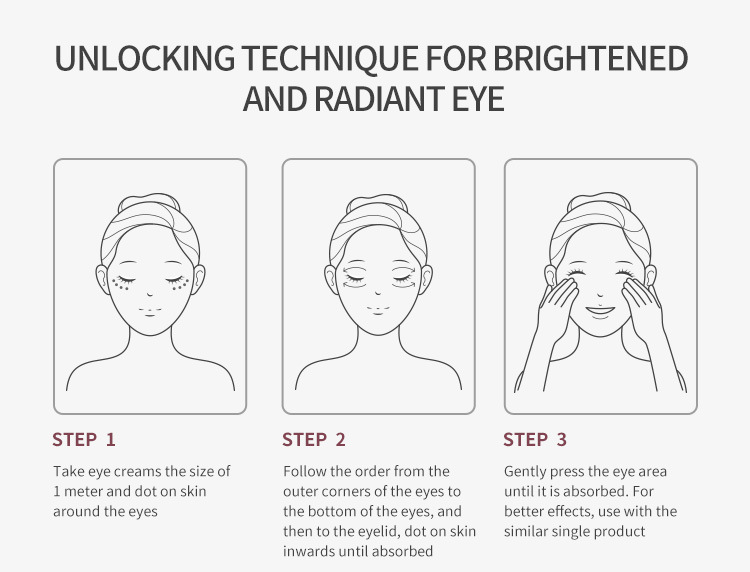 UNLOCKING TECHNIQUE FOR BRIGHTENED AND RADIANT EYE

STEP 1

Take eye creams the size of 1 meter and dot on skin around the eyes

STEP 2

Follow the order from the outer corners of the eyes to the bottom of the eyes, and then to the eyelid, dot on skin inwards until absorbed

STEP 3

Gently press the eye area until it is absorbed. For better effects, use with the similar single product