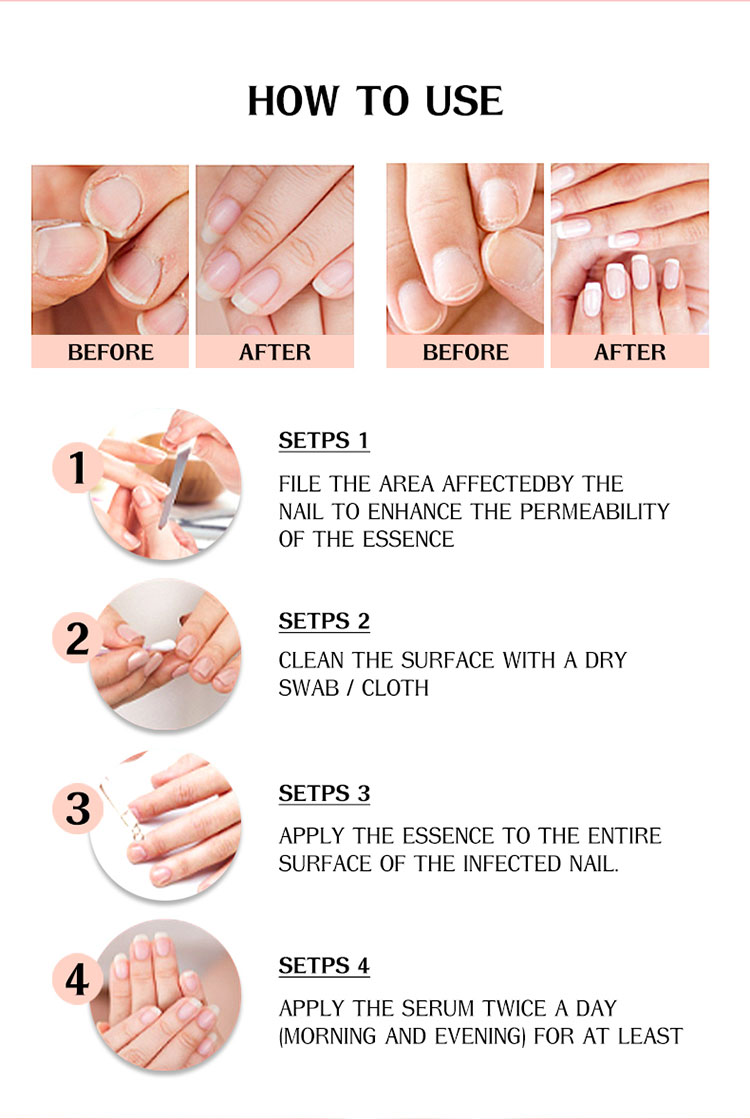 HOW TO USE

BEFORE

AFTER

BEFORE

AFTER

1

SETPS 1

FILE THE AREA AFFECTEDBY THE NAIL TO ENHANCE THE PERMEABILITY OF THE ESSENCE

2

SETPS 2

CLEAN THE SURFACE WITH A DRY SWAB / CLOTH

3

SETPS 3

APPLY THE ESSENCE TO THE ENTIRE SURFACE OF THE INFECTED NAIL.

4

SETPS 4

APPLY THE SERUM TWICE A DAY (MORNING AND EVENING) FOR AT LEAST