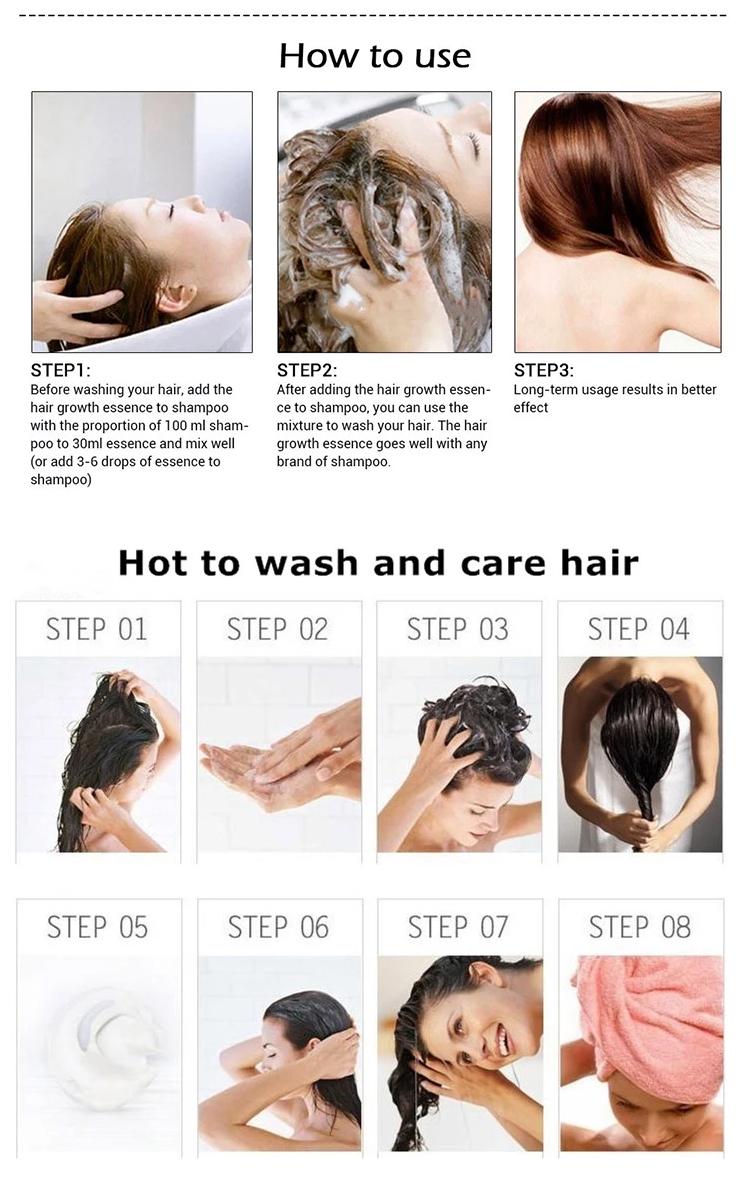 How to use

STEP1:
Before washing your hair, add the hair growth essence to shampoo with the proportion of 100 ml shampoo to 30ml essence and mix well (or add 3-6 drops of essence to shampoo)

STEP2:
After adding the hair growth essence to shampoo, you can use the mixture to wash your hair. The hair growth essence goes well with any brand of shampoo.

STEP3:
Long-term usage results in better effect

Hot to wash and care hair

STEP 01

STEP 02

STEP 03

STEP 04

STEP 05

STEP 06

STEP 07

STEP 08