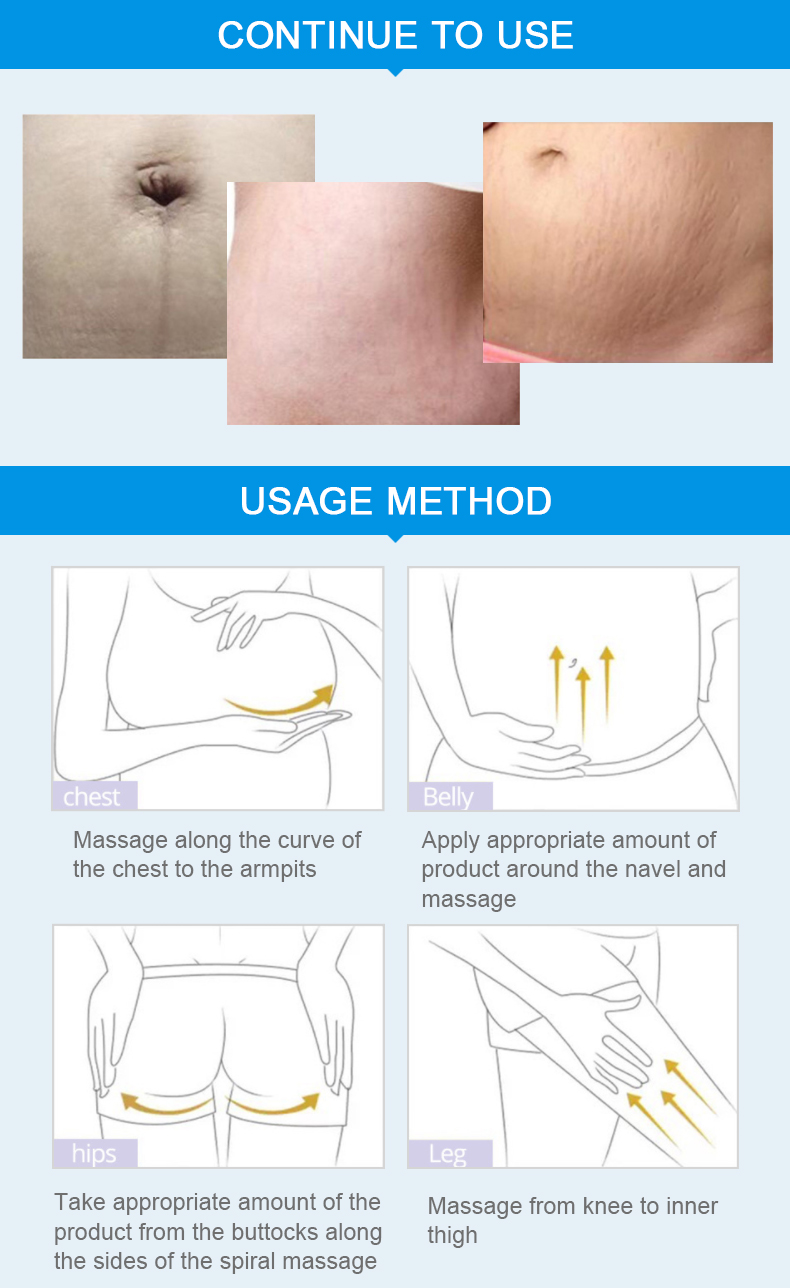 CONTINUE TO USE

USAGE METHOD

chest

Massage along the curve of the chest to the armpits

Belly

Apply appropriate amount of product around the navel and massage

hips

Take appropriate amount of the product from the buttocks along the sides of the spiral massage

Leg

Massage from knee to inner thigh