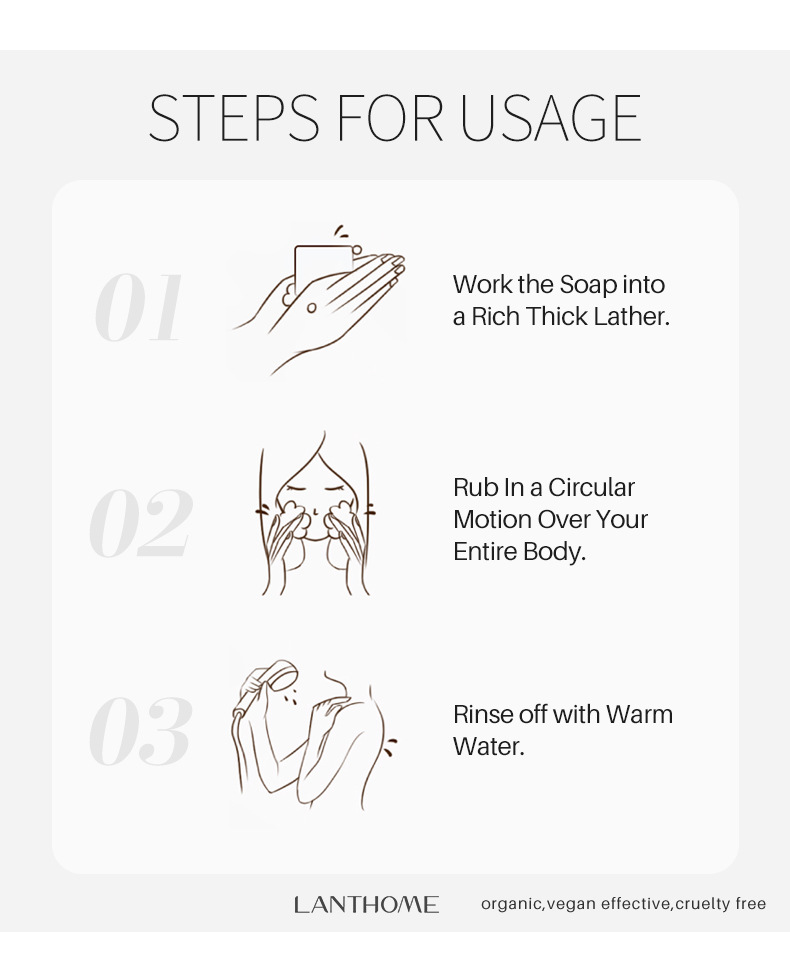 STEPS FOR USAGE

01

Work the Soap into a Rich Thick Lather.

02

Rub In a Circular Motion Over Your Entire Body.

03

Rinse off with Warm Water.

LANTHOME

organic,vegan effective,cruelty free