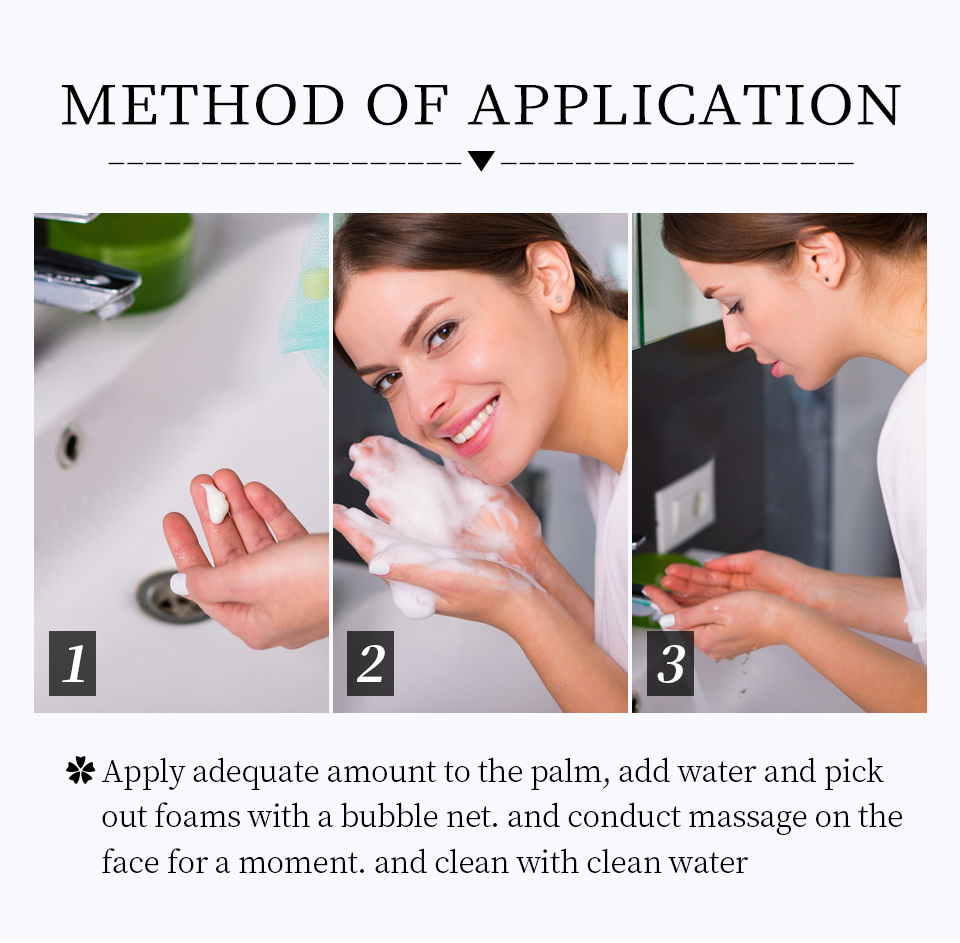 METHOD OF APPLICATION

1

2

3

✽ Apply adequate amount to the palm, add water and pick out foams with a bubble net. and conduct massage on the face for a moment. and clean with clean water