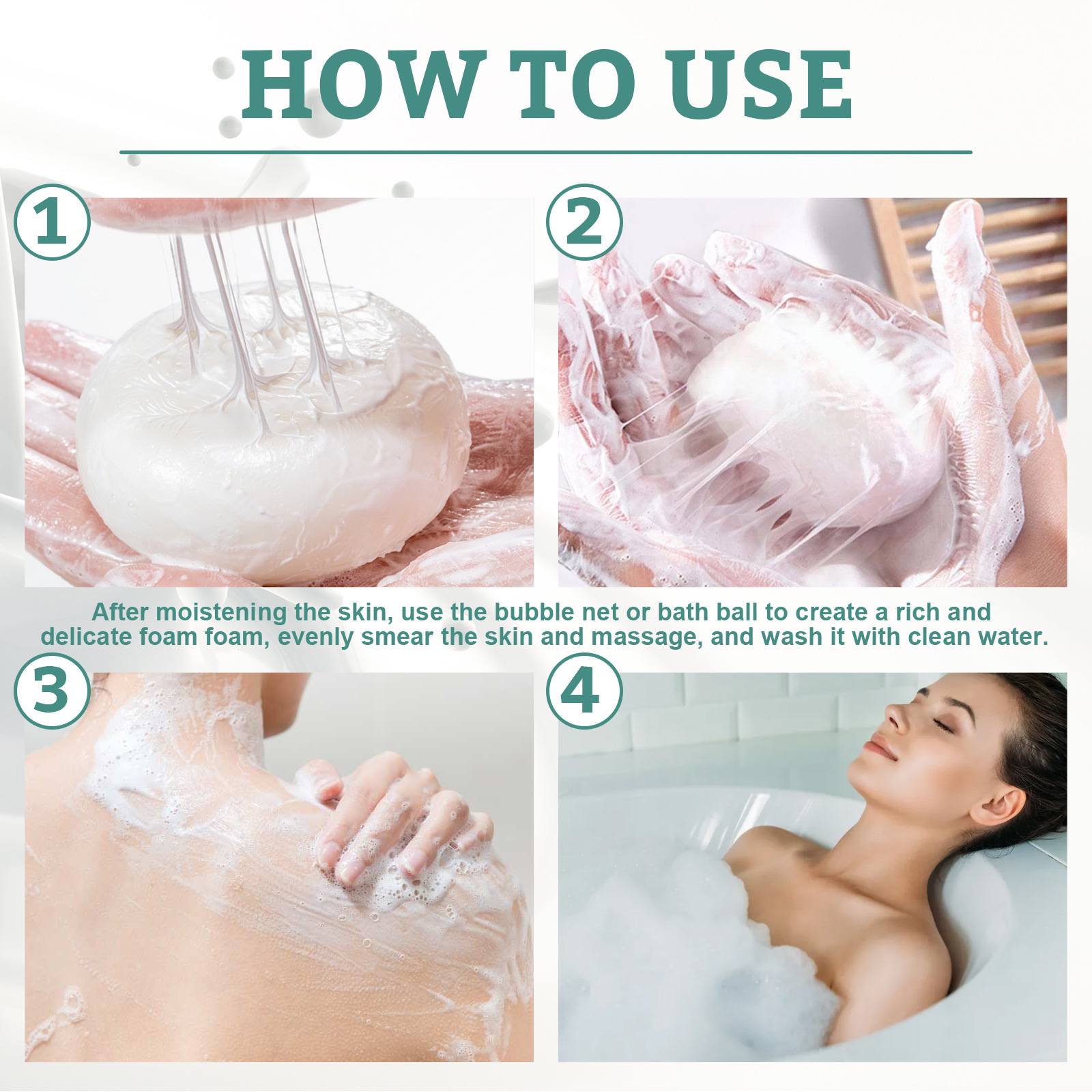 HOW TO USE

1

2

After moistening the skin, use the bubble net or bath ball to create a rich and delicate foam foam, evenly smear the skin and massage, and wash it with clean water.

3

4