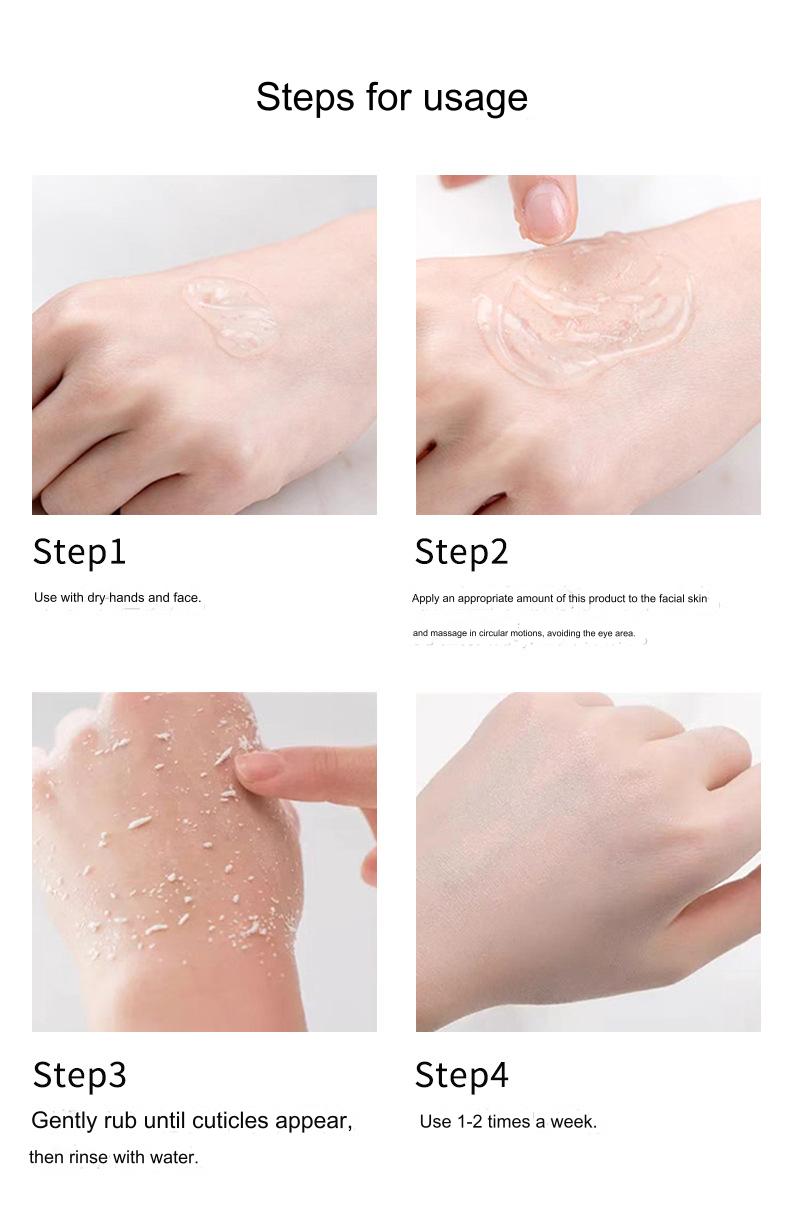 Steps for usage

Step1

Use with dry hands and face.

Step2

Apply an appropriate amount of this product to the facial skin and massage in circular motions, avoiding the eye area.

Step3

Gently rub until cuticles appear, then rinse with water.

Step4

Use 1-2 times a week.