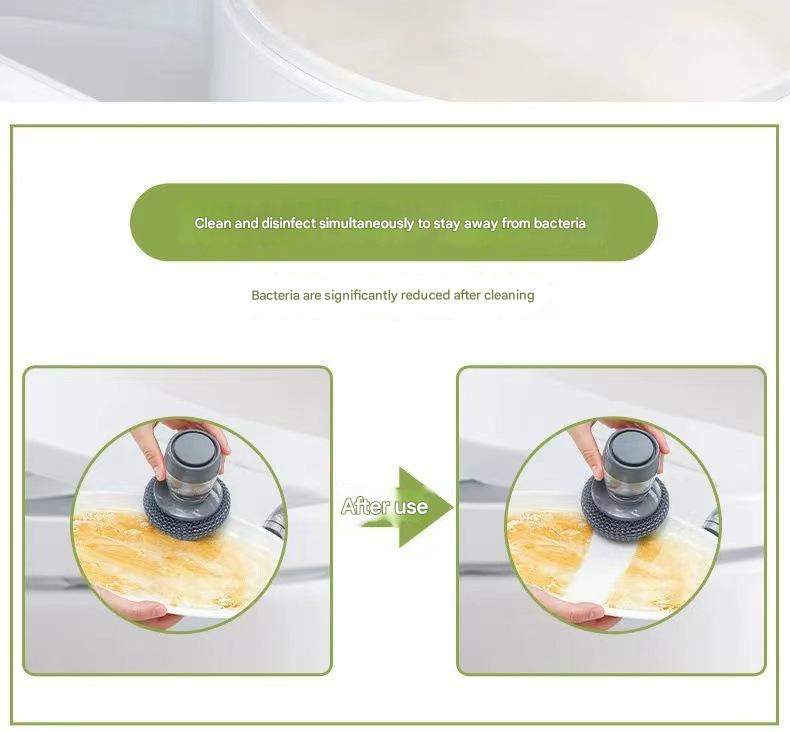 Clean and disinfect simultaneously to stay away from bacteria

Bacteria are significantly reduced after cleaning

After use