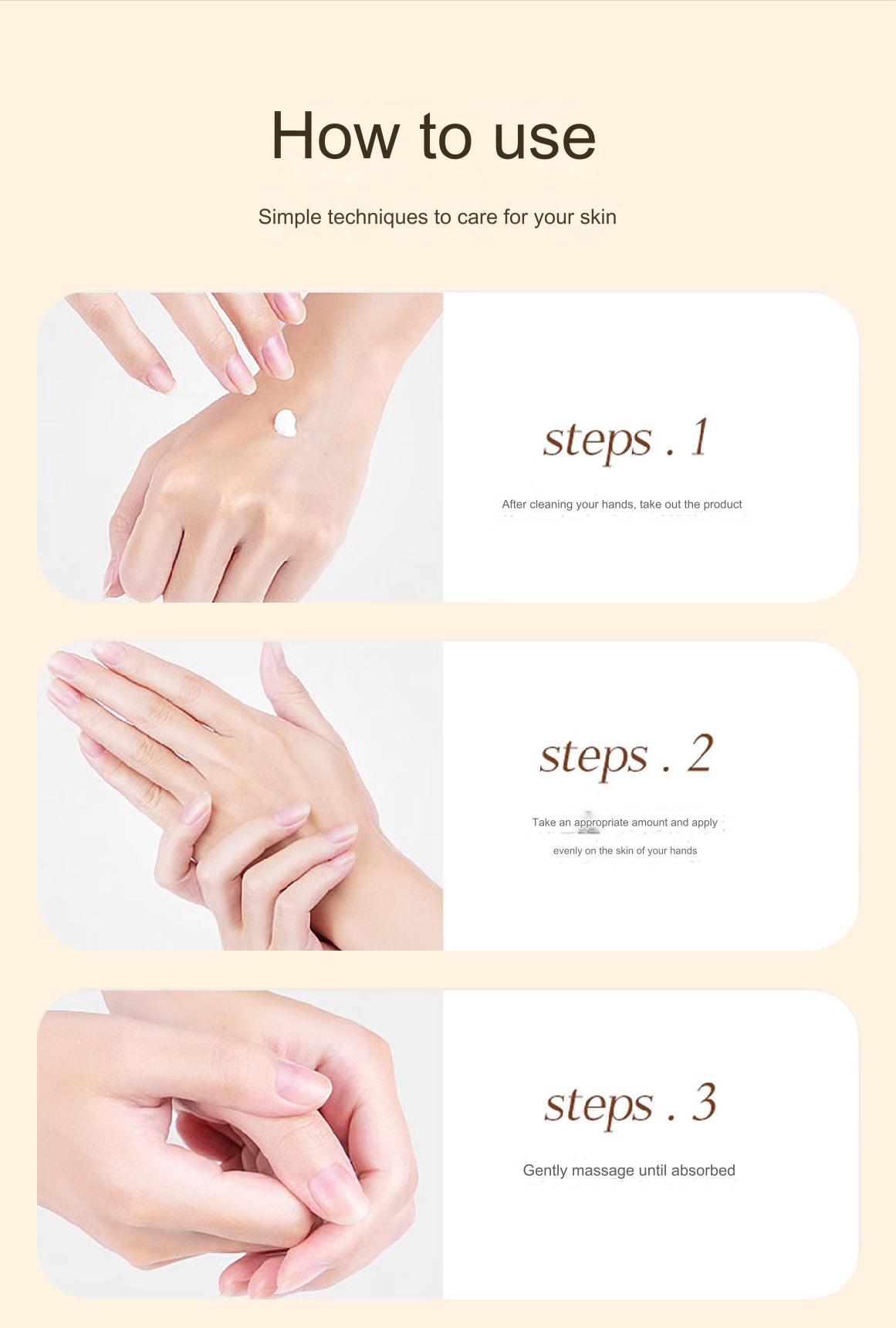 How to use

Simple techniques to care for your skin

steps . 1

After cleaning your hands, take out the product

steps . 2

Take an appropriate amount and apply evenly on the skin of your hands

steps . 3

Gently massage until absorbed