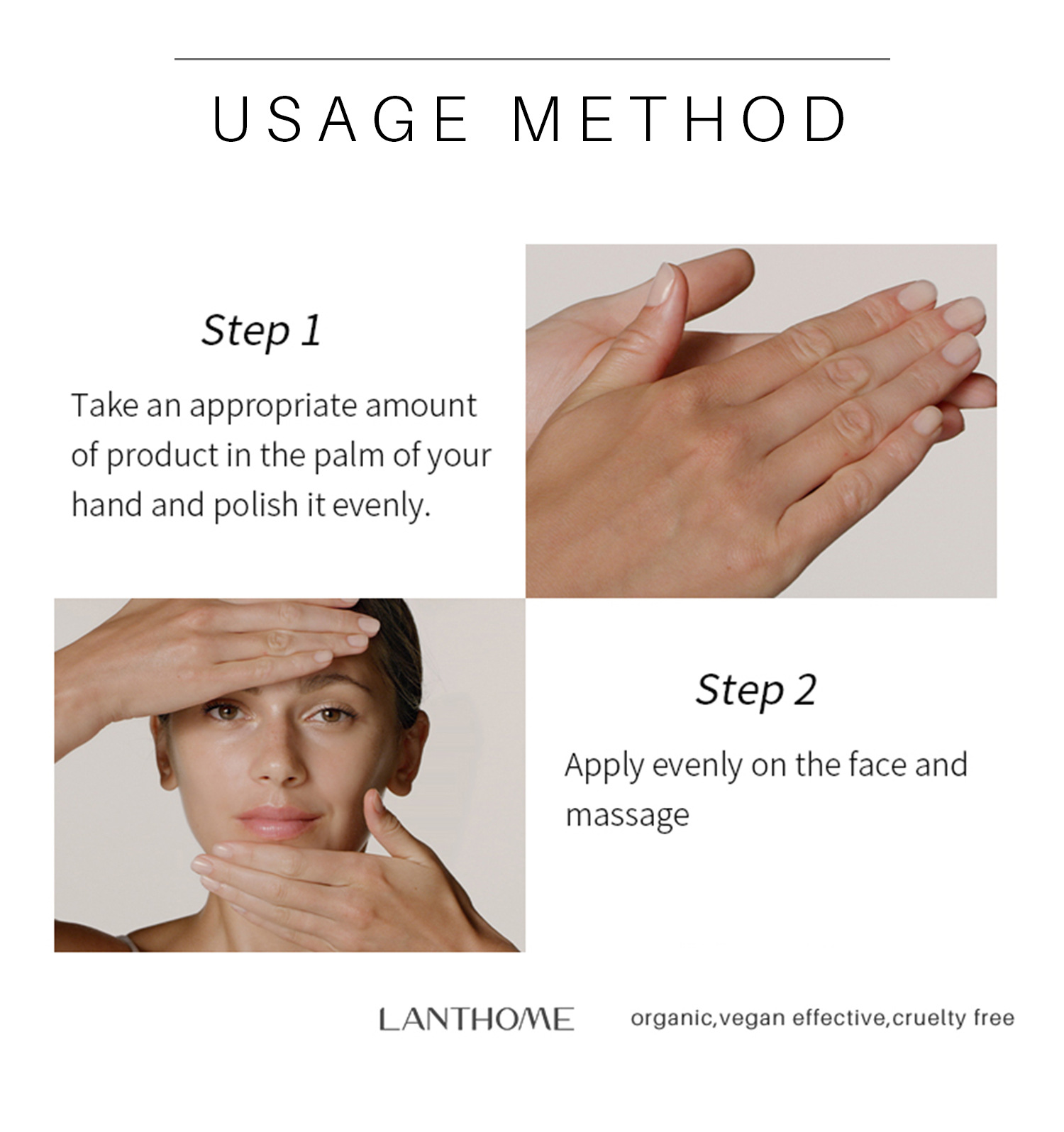 USAGE METHOD

Step 1

Take an appropriate amount of product in the palm of your hand and polish it evenly.

Step 2

Apply evenly on the face and massage

LANTHOME

organic,vegan effective,cruelty free