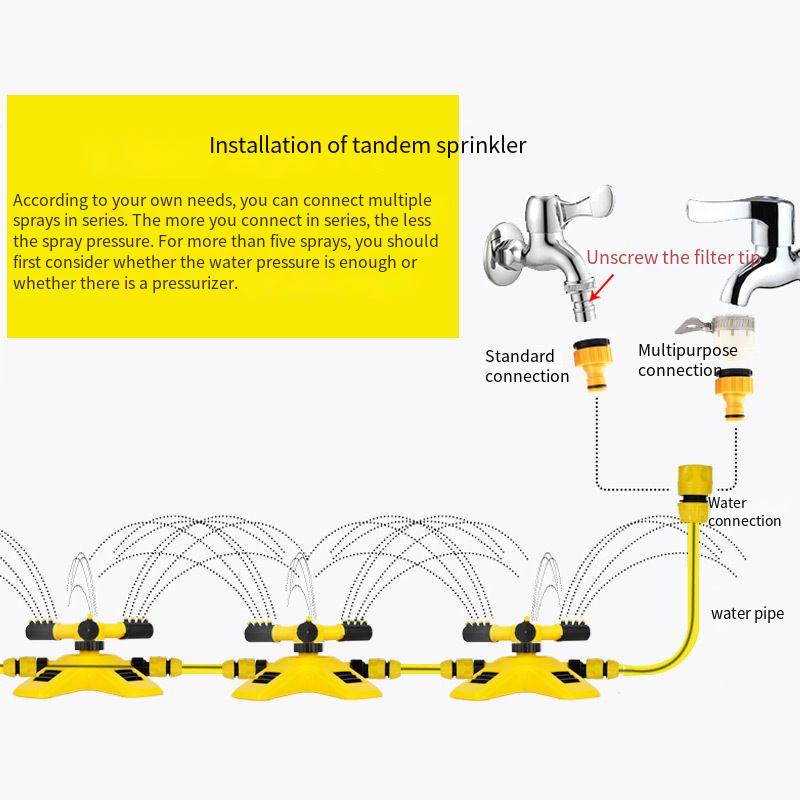 Installation of tandem sprinkler

According to your own needs, you can connect multiple sprays in series. The more you connect in series, the less the spray pressure. For more than five sprays, you should first consider whether the water pressure is enough or whether there is a pressurizer.

Unscrew the filter tip

Standard connection

Multipurpose connection

Water connection

water pipe