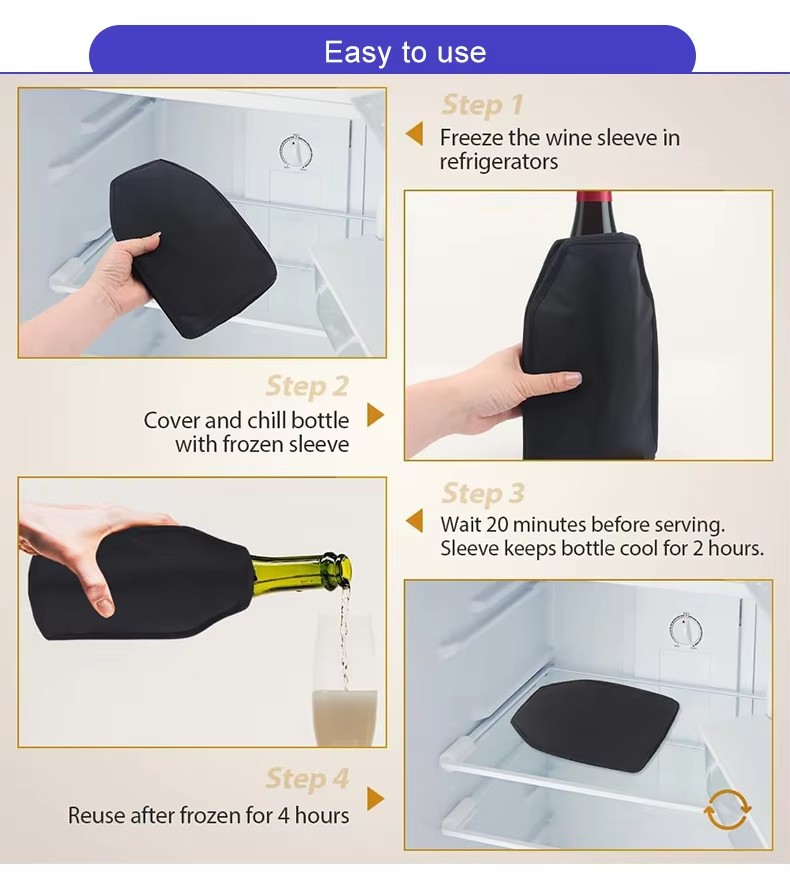 Easy to use

Step 1
Freeze the wine sleeve in refrigerators

Step 2
Cover and chill bottle with frozen sleeve

Step 3
Wait 20 minutes before serving. Sleeve keeps bottle cool for 2 hours.

Step 4
Reuse after frozen for 4 hours