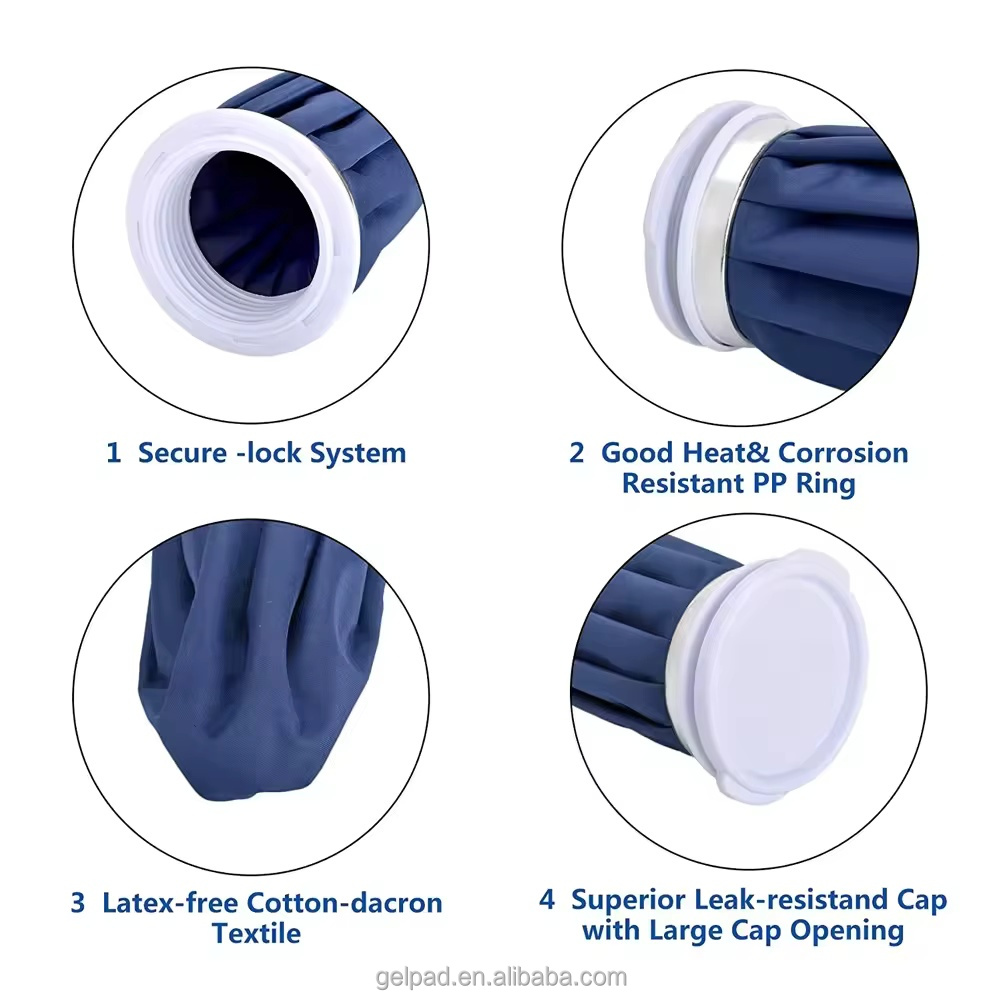 1 Secure -lock System

2 Good Heat& Corrosion Resistant PP Ring

3 Latex-free Cotton-dacron Textile

4 Superior Leak-resistand Cap with Large Cap Opening

gelpad.en.alibaba.com