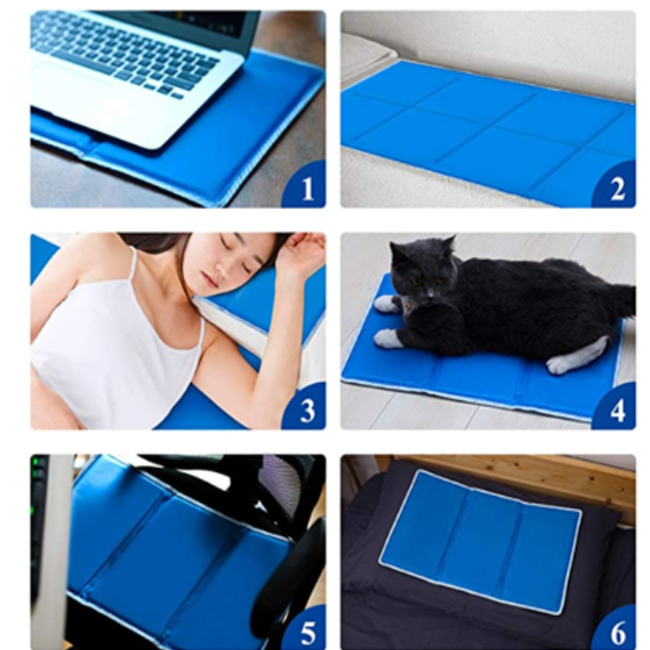 1
2
3
4
5
6