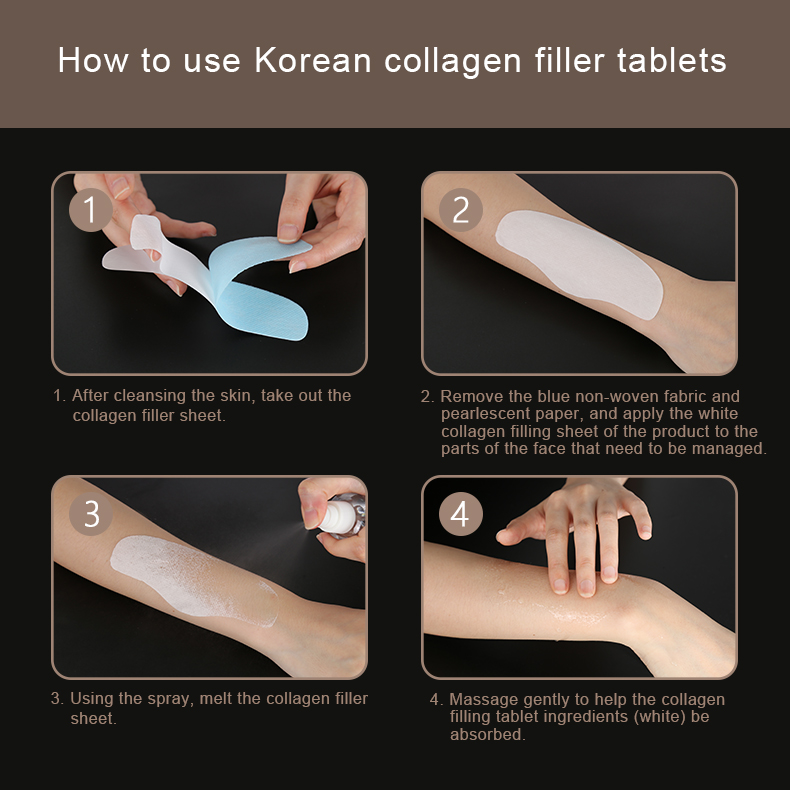 How to use Korean collagen filler tablets

1

1. After cleansing the skin, take out the collagen filler sheet.

2

2. Remove the blue non-woven fabric and pearlescent paper, and apply the white collagen filling sheet of the product to the parts of the face that need to be managed.

3

3. Using the spray, melt the collagen filler sheet.

4

4. Massage gently to help the collagen filling tablet ingredients (white) be absorbed.