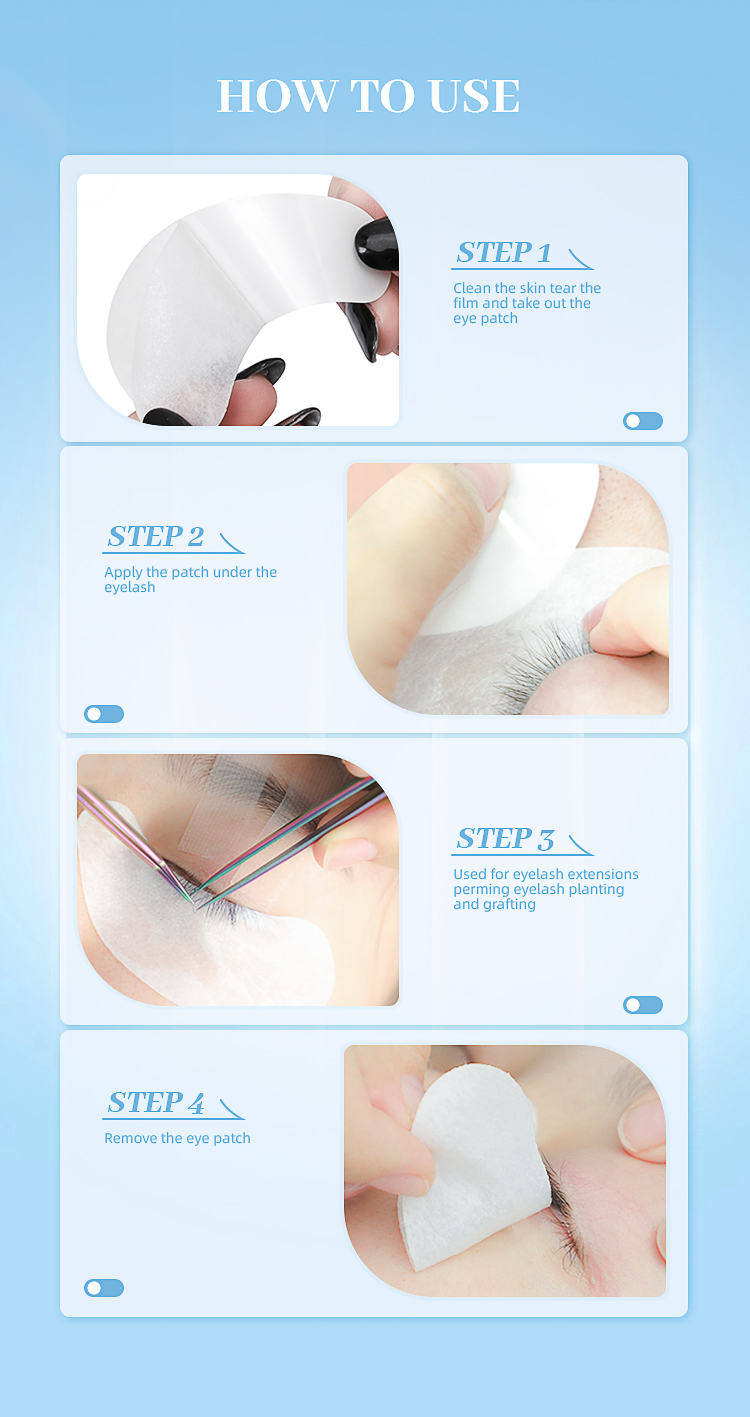 HOW TO USE

STEP 1

Clean the skin tear the film and take out the eye patch

STEP 2

Apply the patch under the eyelash

STEP 3

Used for eyelash extensions perming eyelash planting and grafting

STEP 4

Remove the eye patch