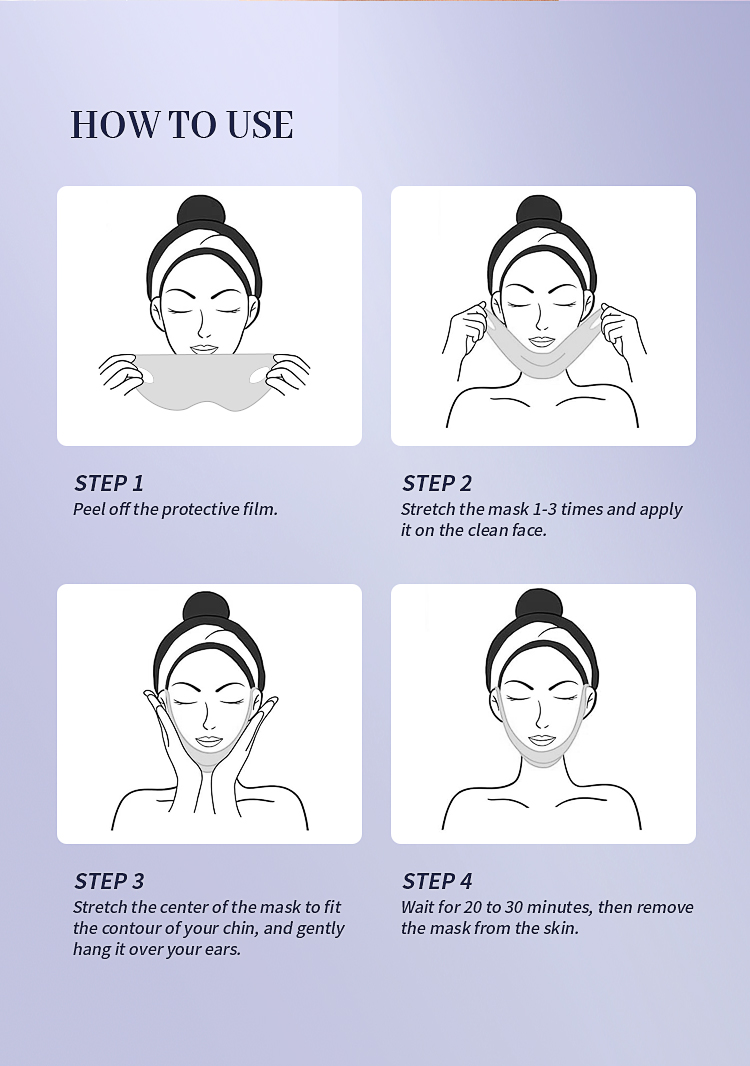 HOW TO USE

STEP 1
Peel off the protective film.

STEP 2
Stretch the mask 1-3 times and apply it on the clean face.

STEP 3
Stretch the center of the mask to fit the contour of your chin, and gently hang it over your ears.

STEP 4
Wait for 20 to 30 minutes, then remove the mask from the skin.