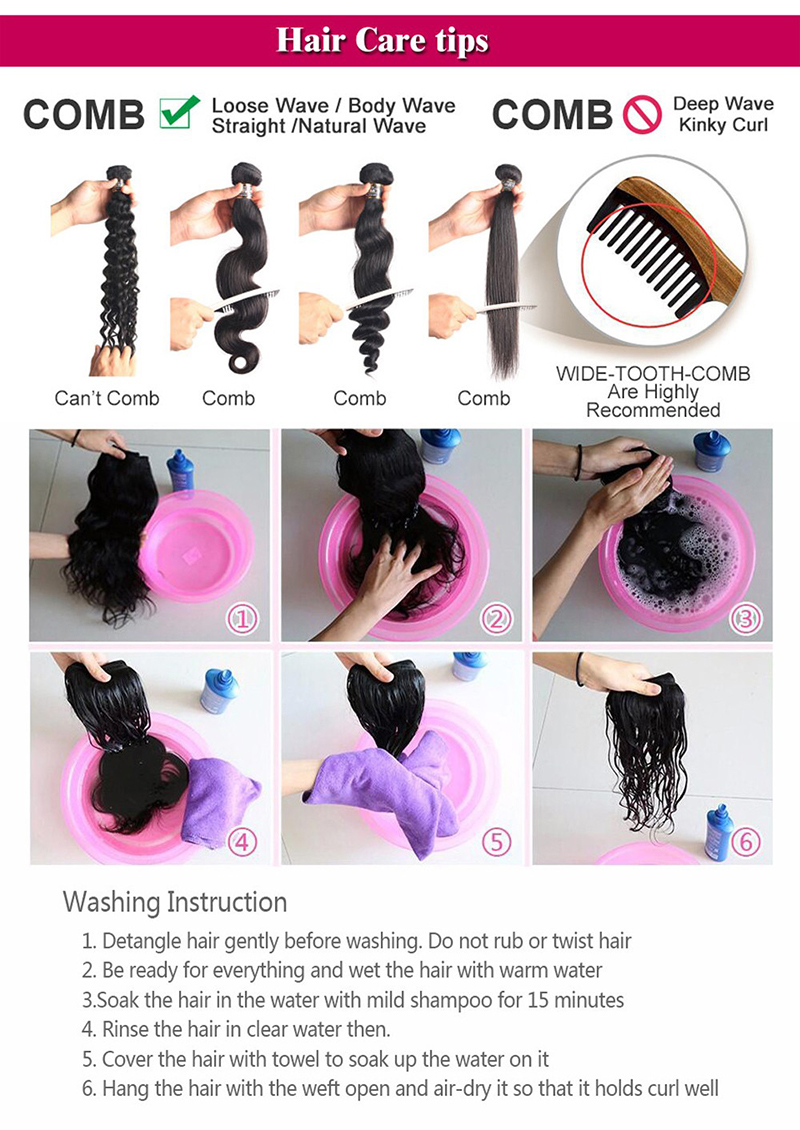 Hair Care tips

COMB Loose Wave / Body Wave Straight /Natural Wave

COMB Deep Wave Kinky Curl

Can't Comb

Comb

Comb

Comb

WIDE-TOOTH-COMB Are Highly Recommended

①

②

③

④

⑤

⑥

Washing Instruction

1. Detangle hair gently before washing. Do not rub or twist hair
2. Be ready for everything and wet the hair with warm water
3.Soak the hair in the water with mild shampoo for 15 minutes
4. Rinse the hair in clear water then.
5. Cover the hair with towel to soak up the water on it
6. Hang the hair with the weft open and air-dry it so that it holds curl well