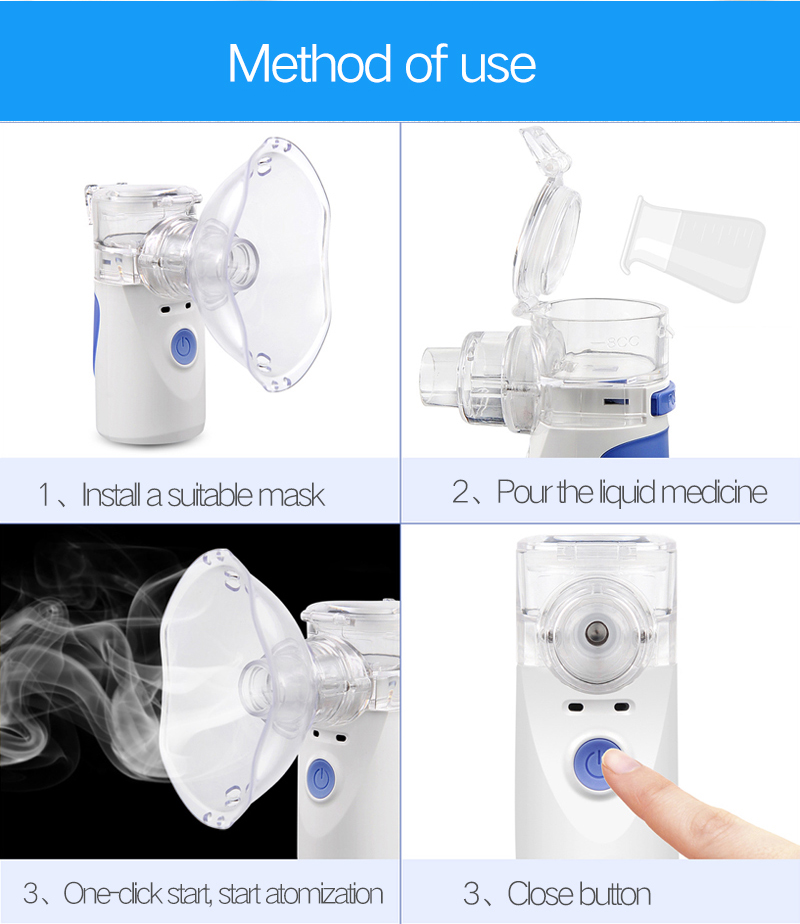 Method of use

1、Install a suitable mask

2、Pour the liquid medicine

3、One-click start, start atomization

3、Close button