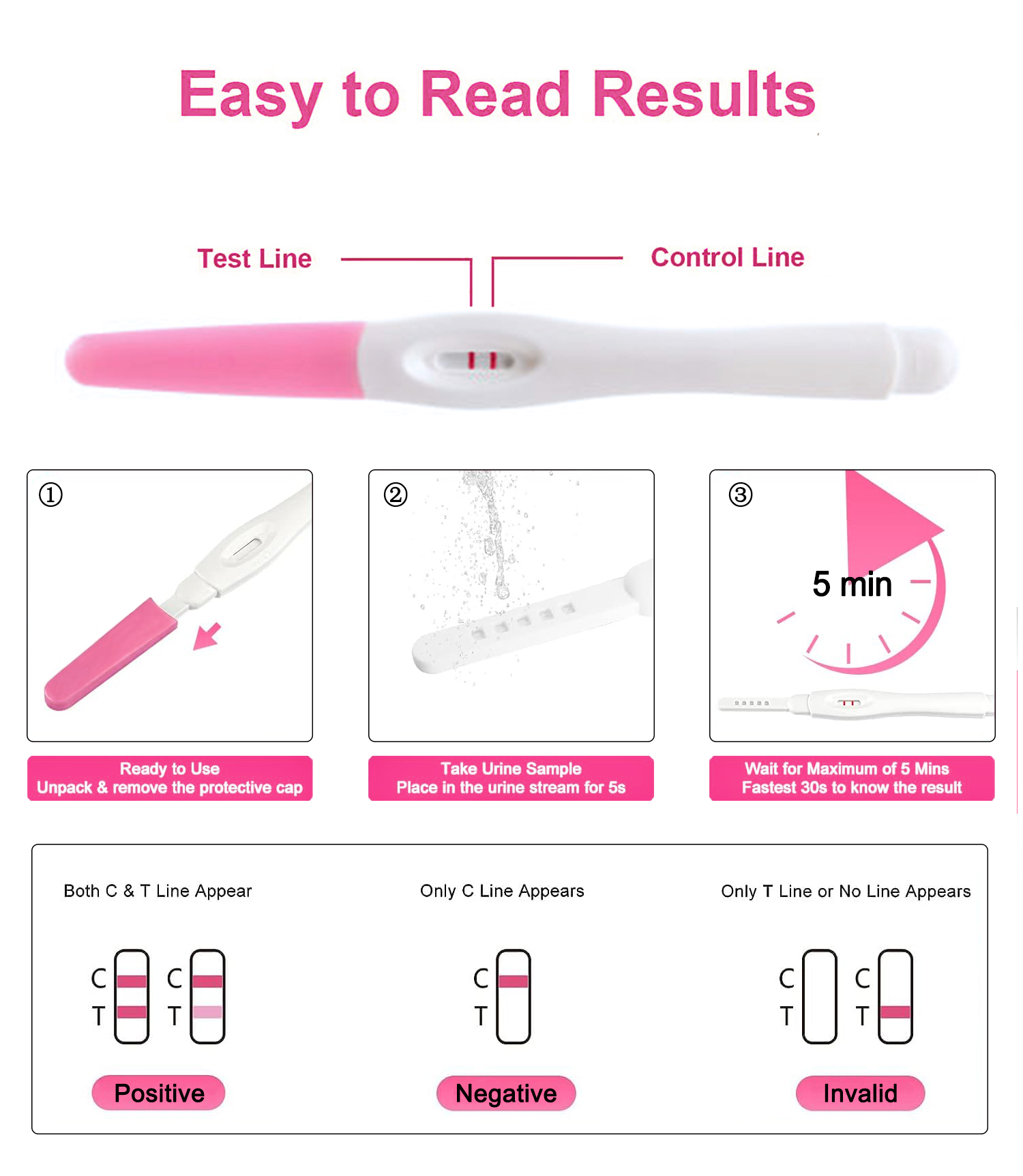 Easy to Read Results

Test Line

Control Line

①

②

③

5 min

Ready to Use
Unpack & remove the protective cap

Take Urine Sample
Place in the urine stream for 5s

Wait for Maximum of 5 Mins
Fastest 30s to know the result

Both C & T Line Appear

C
T

C
T

Positive

Only C Line Appears

C
T

Negative

Only T Line or No Line Appears

C
T

C
T

Invalid