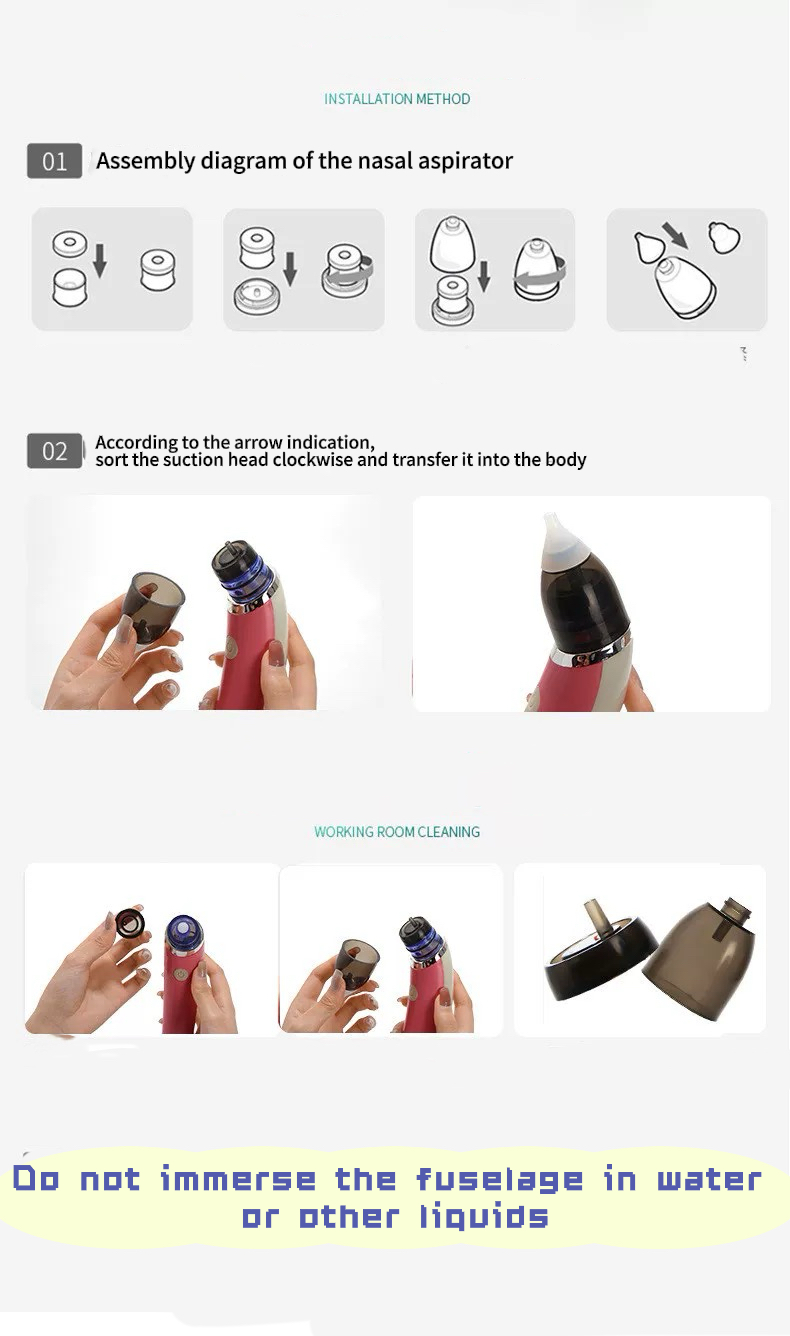 INSTALLATION METHOD

01 Assembly diagram of the nasal aspirator

02 According to the arrow indication, sort the suction head clockwise and transfer it into the body

WORKING ROOM CLEANING

Do not immerse the fuselage in water or other liquids