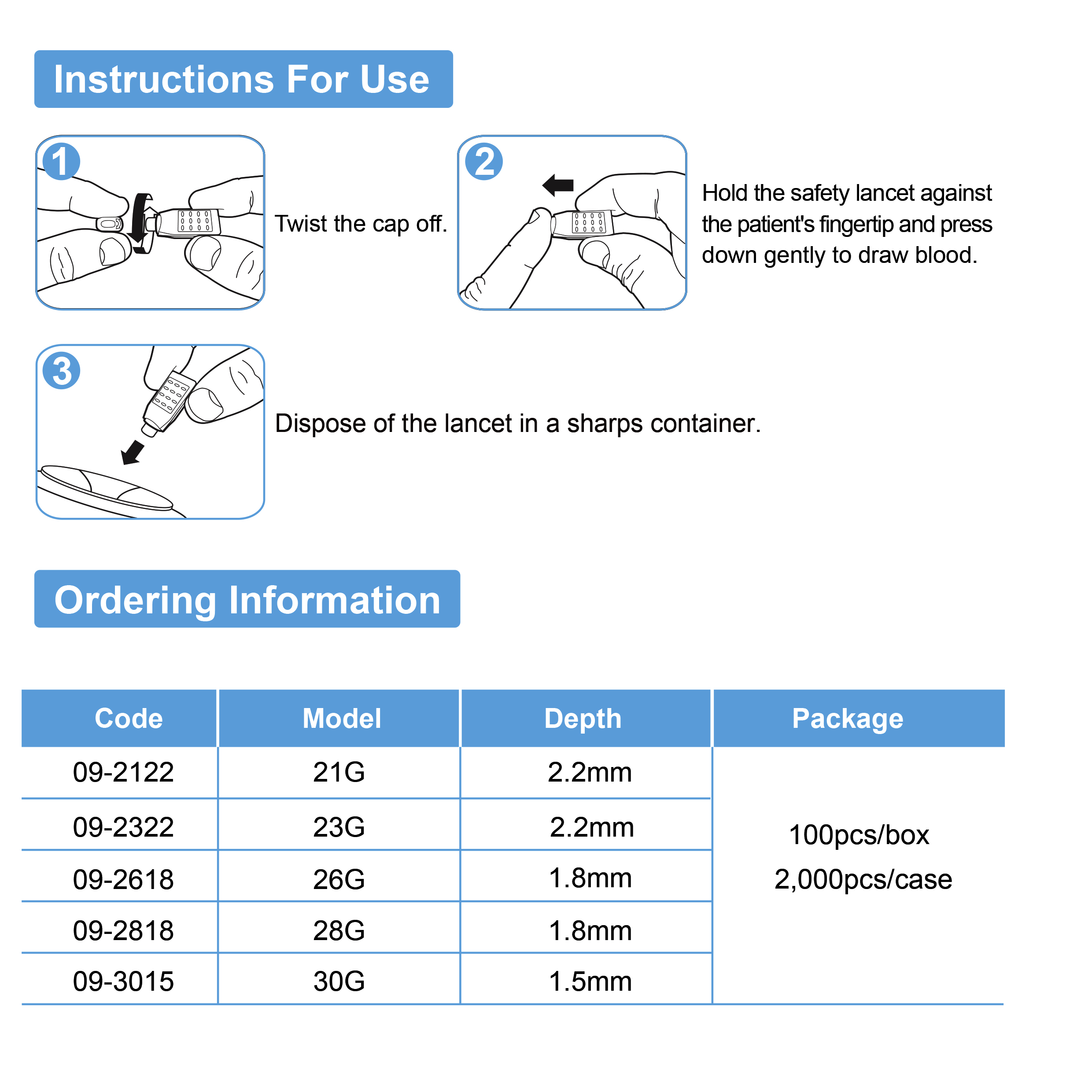 Instructions For Use

1

Twist the cap off.

2

Hold the safety lancet against the patient's fingertip and press down gently to draw blood.

3

Dispose of the lancet in a sharps container.

Ordering Information

| Code | Model | Depth | Package |
|---|---|---|---|
| 09-2122 | 21G | 2.2mm | 100pcs/box 2,000pcs/case |
| 09-2322 | 23G | 2.2mm | |
| 09-2618 | 26G | 1.8mm | |
| 09-2818 | 28G | 1.8mm | |
| 09-3015 | 30G | 1.5mm | |