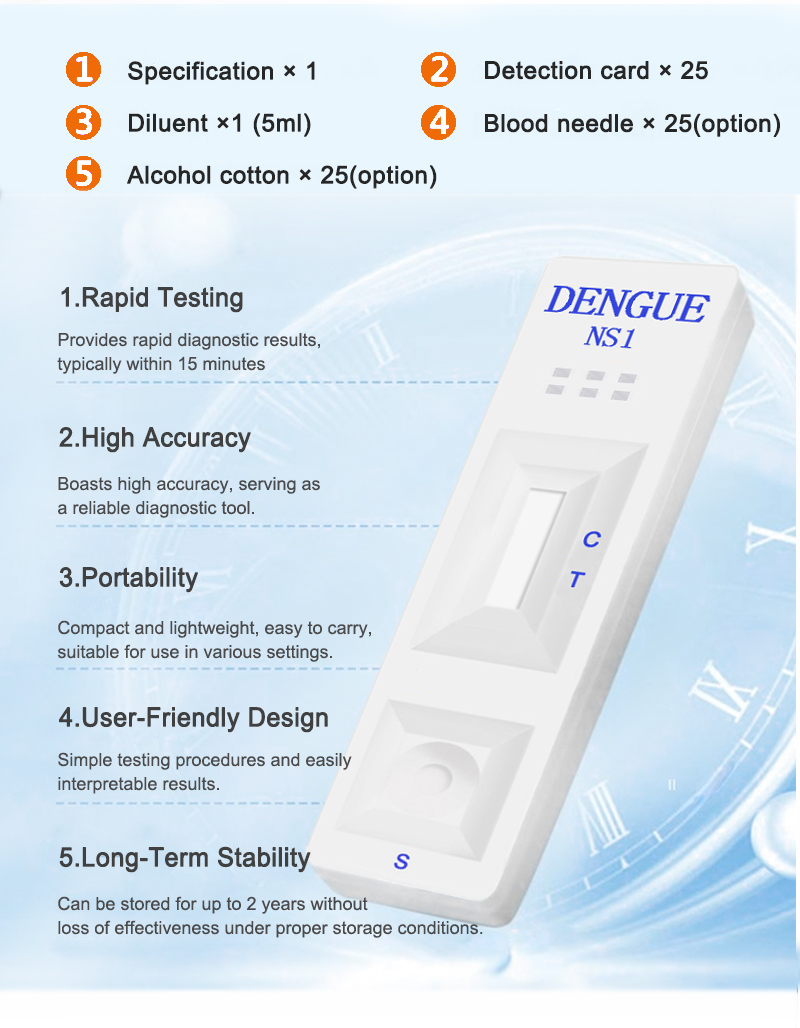 1 Specification × 1
2 Detection card × 25
3 Diluent ×1 (5ml)
4 Blood needle × 25(option)
5 Alcohol cotton × 25(option)

1.Rapid Testing

Provides rapid diagnostic results, typically within 15 minutes

2.High Accuracy

Boasts high accuracy, serving as a reliable diagnostic tool.

3.Portability

Compact and lightweight, easy to carry, suitable for use in various settings.

4.User-Friendly Design

Simple testing procedures and easily interpretable results.

5.Long-Term Stability

Can be stored for up to 2 years without loss of effectiveness under proper storage conditions.

DENGUE
NS1
C
T
S