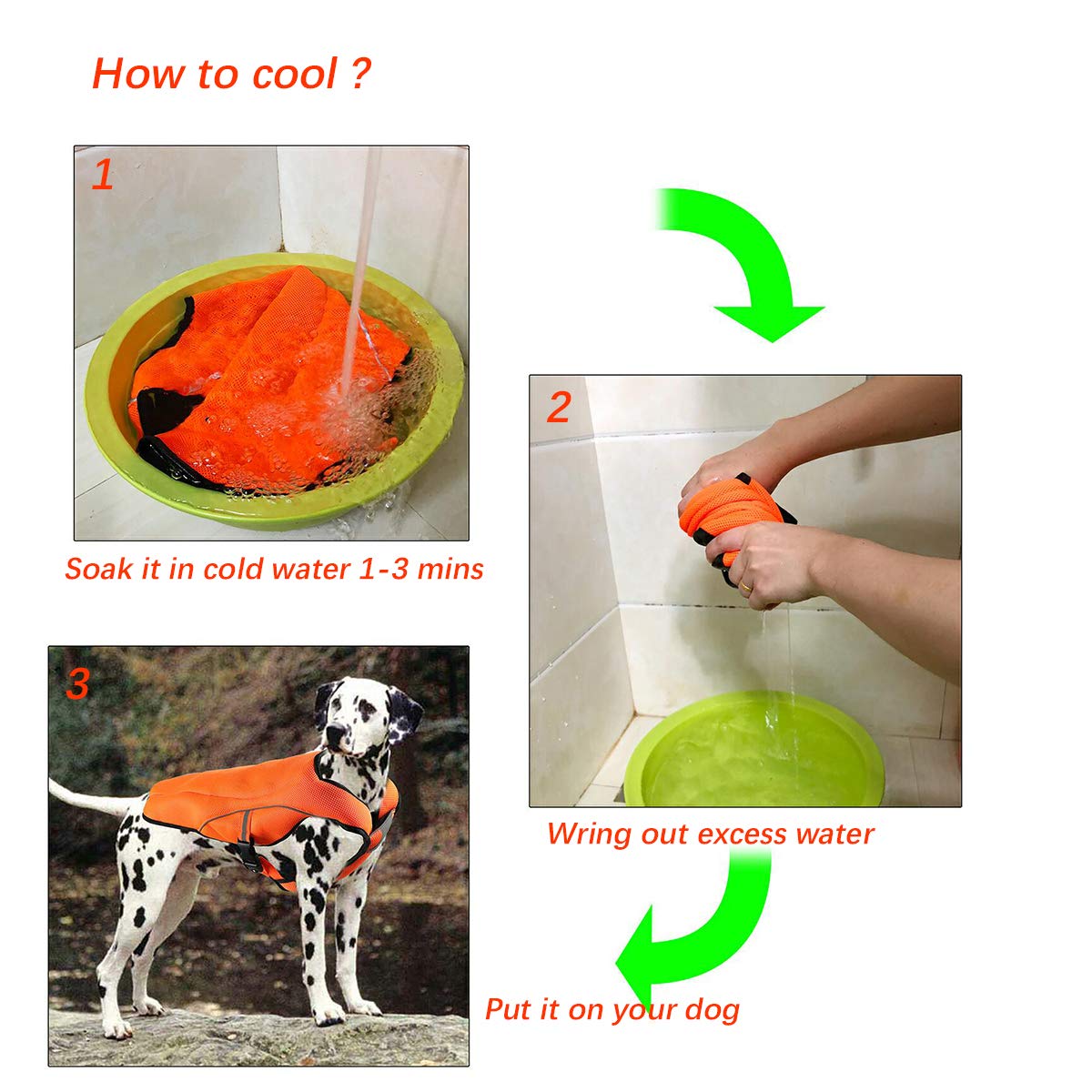 How to cool ?

1

Soak it in cold water 1-3 mins

2

Wring out excess water

3

Put it on your dog