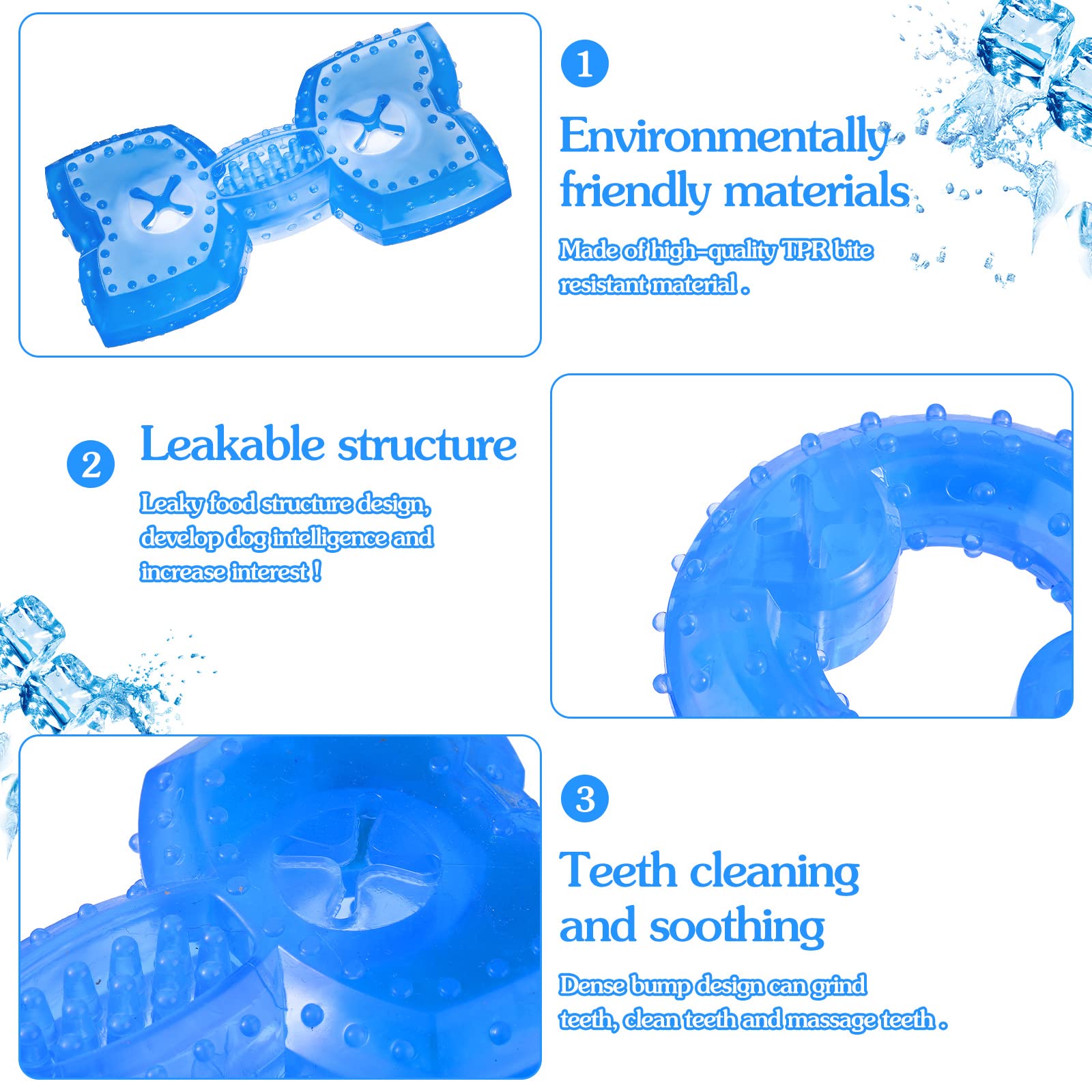 1

Environmentally friendly materials

Made of high-quality TPR bite resistant material .

2

Leakable structure

Leaky food structure design, develop dog intelligence and increase interest !

3

Teeth cleaning and soothing

Dense bump design can grind teeth, clean teeth and massage teeth .