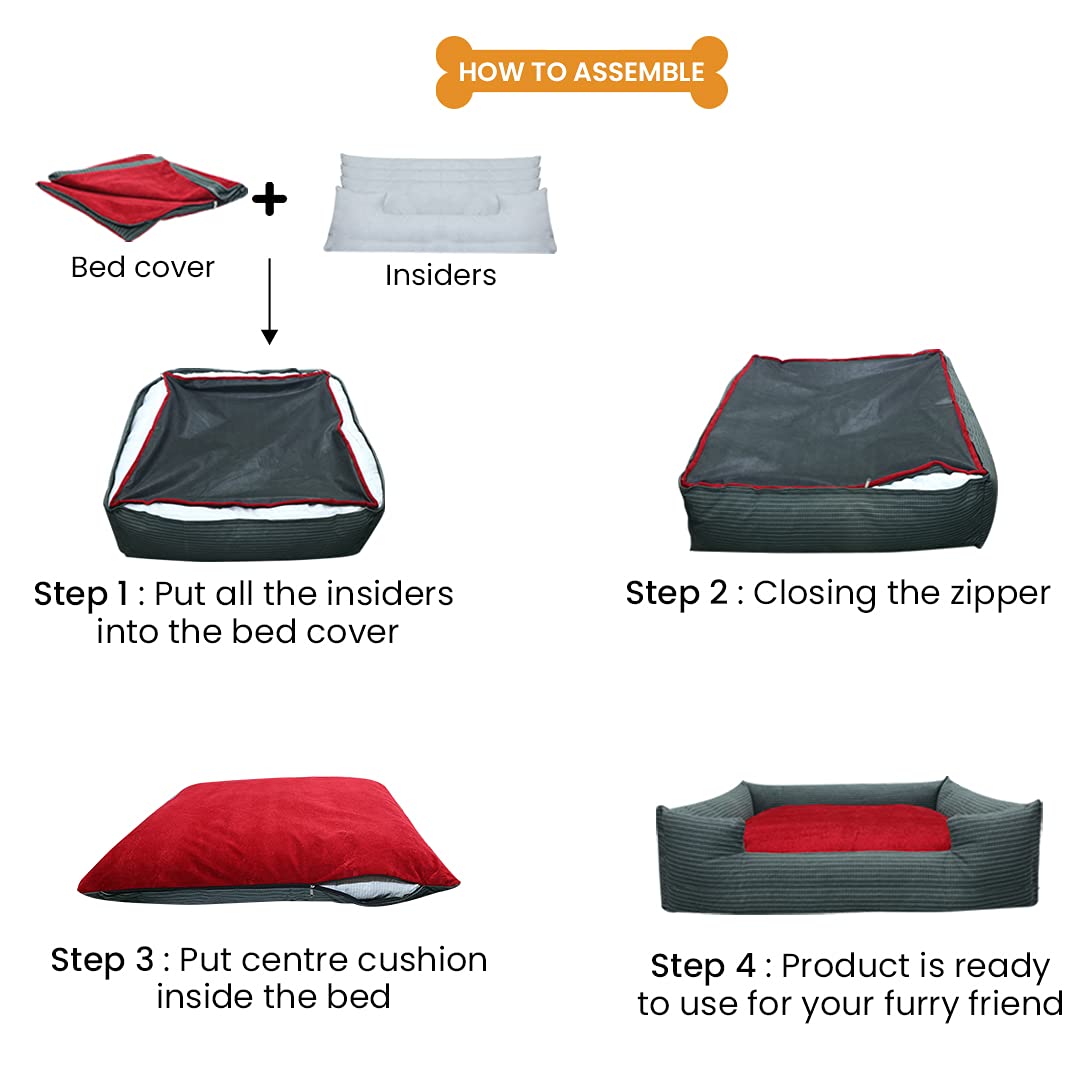 HOW TO ASSEMBLE

Bed cover

+

Insiders

Step 1 : Put all the insiders into the bed cover

Step 2 : Closing the zipper

Step 3 : Put centre cushion inside the bed

Step 4 : Product is ready to use for your furry friend