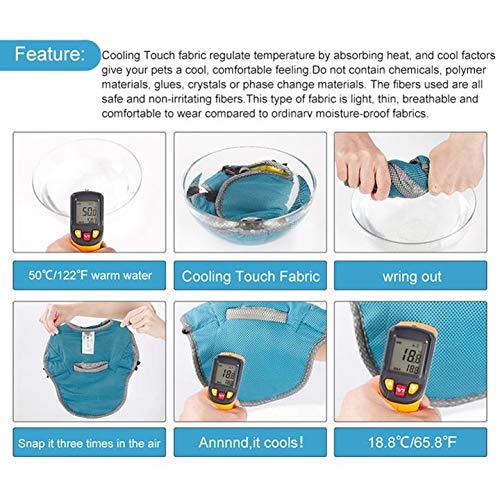 Feature:

Cooling Touch fabric regulate temperature by absorbing heat, and cool factors give your pets a cool, comfortable feeling.Do not contain chemicals, polymer materials, glues, crystals or phase change materials. The fibers used are all safe and non-irritating fibers.This type of fabric is light, thin, breathable and comfortable to wear compared to ordinary moisture-proof fabrics.

50.0

50℃/122°F warm water

Cooling Touch Fabric

wring out

18.8

18.8
18.8

Snap it three times in the air

Annnnd,it cools!

18.8℃/65.8°F