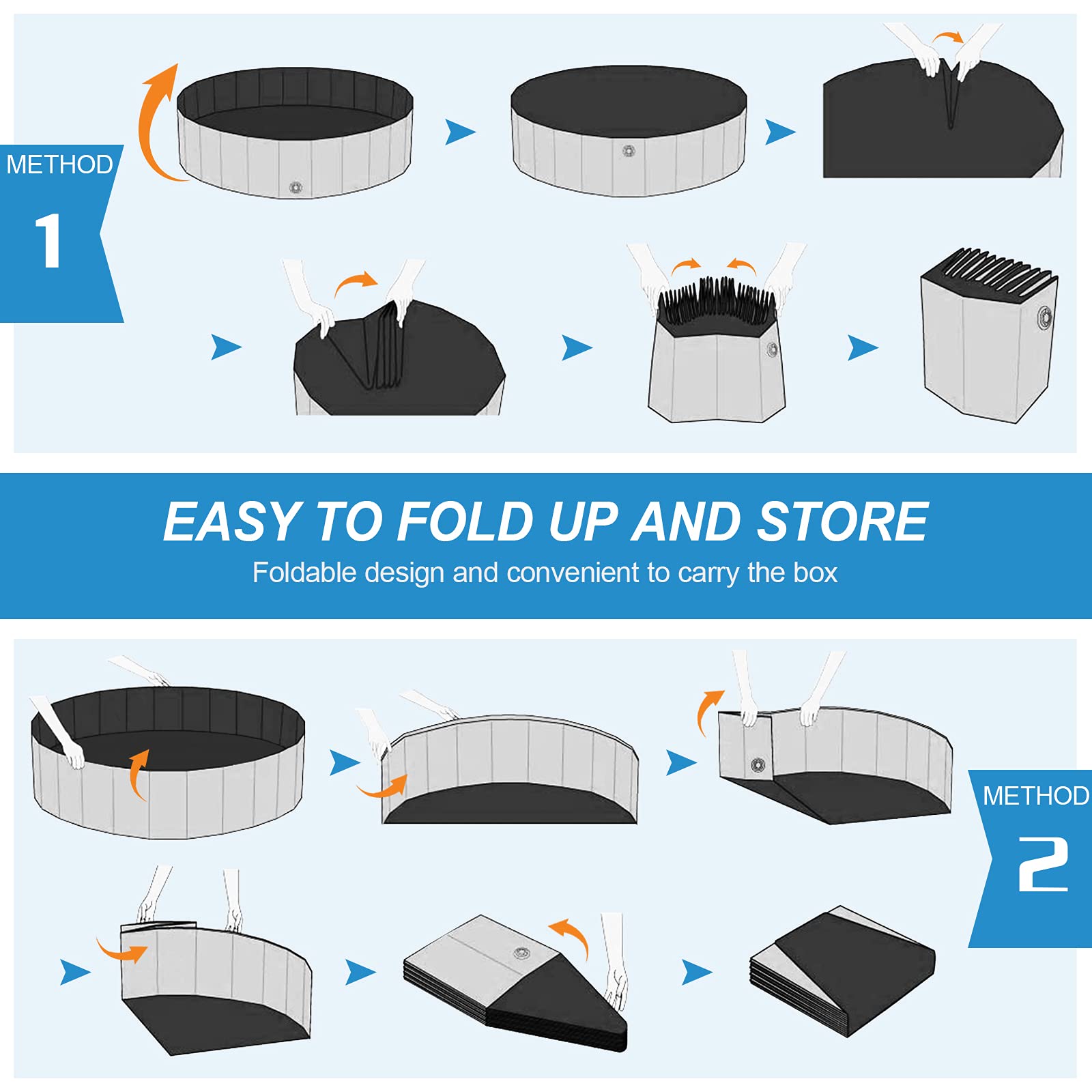 METHOD
1

EASY TO FOLD UP AND STORE
Foldable design and convenient to carry the box

METHOD
2