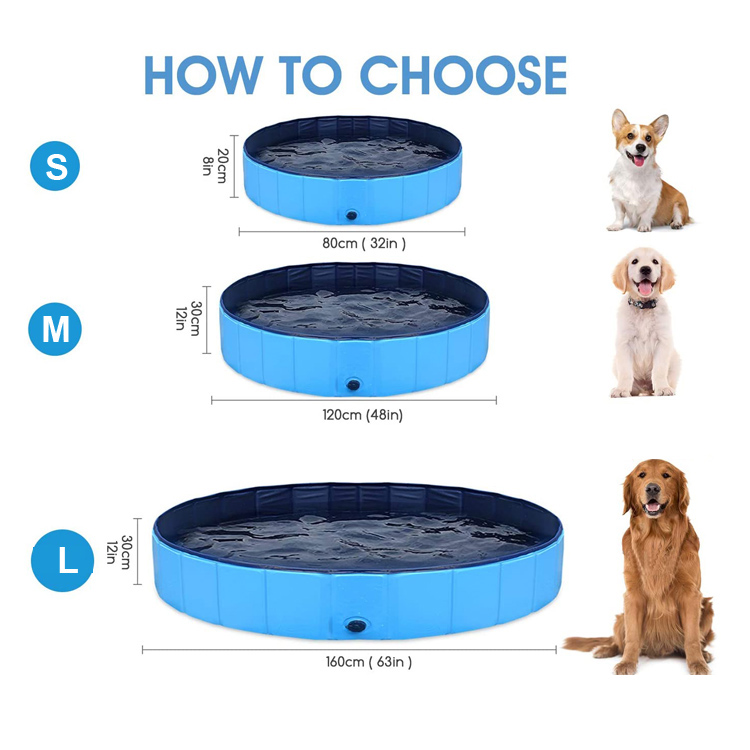 HOW TO CHOOSE

S

20cm
8in

80cm ( 32in )

M

30cm
12in

120cm (48in)

L

30cm
12in

160cm ( 63in )