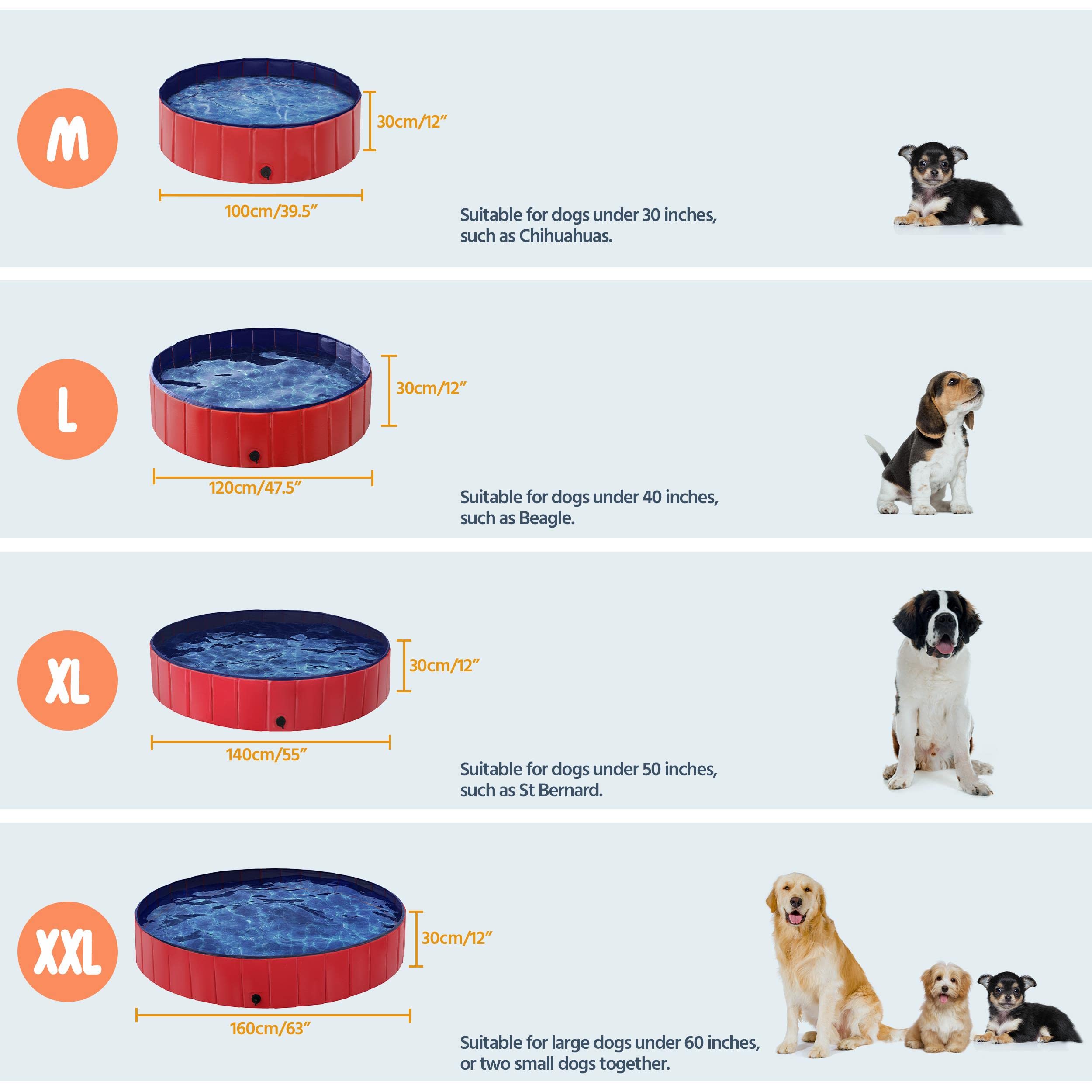 M

30cm/12”

100cm/39.5”

Suitable for dogs under 30 inches, such as Chihuahuas.

L

30cm/12”

120cm/47.5”

Suitable for dogs under 40 inches, such as Beagle.

XL

30cm/12”

140cm/55”

Suitable for dogs under 50 inches, such as St Bernard.

XXL

30cm/12”

160cm/63”

Suitable for large dogs under 60 inches, or two small dogs together.