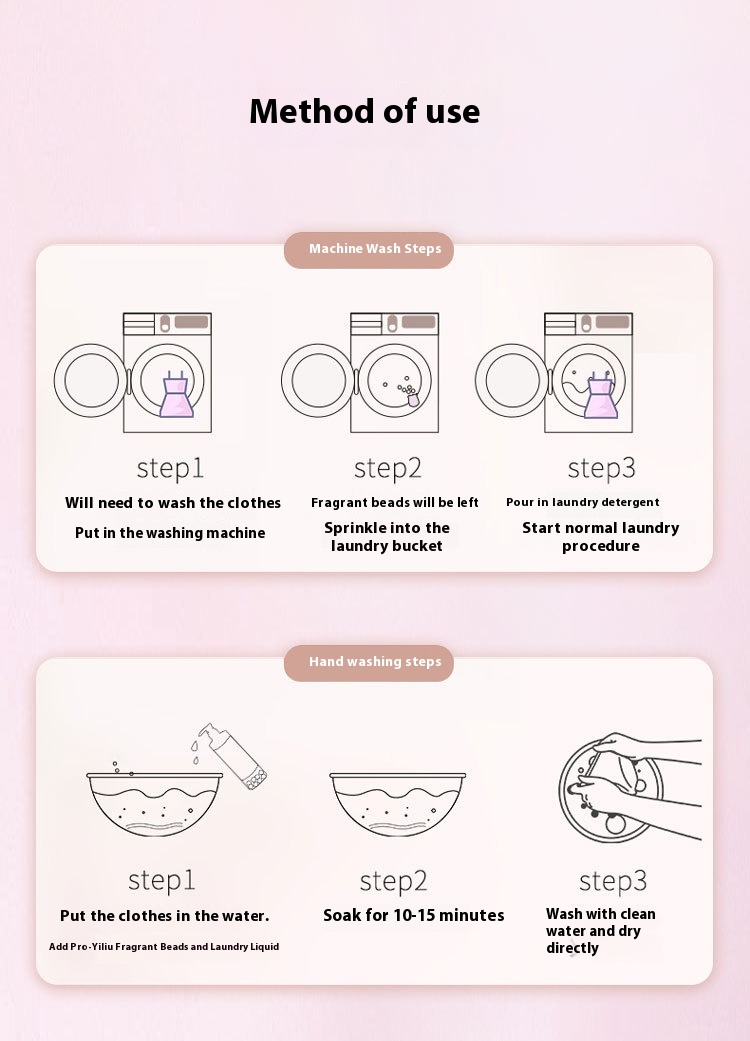 Method of use

Machine Wash Steps

step1

Will need to wash the clothes

Put in the washing machine

step2

Fragrant beads will be left

Sprinkle into the laundry bucket

step3

Pour in laundry detergent

Start normal laundry procedure

Hand washing steps

step1

Put the clothes in the water.

Add Pro-Yiliu Fragrant Beads and Laundry Liquid

step2

Soak for 10-15 minutes

step3

Wash with clean water and dry directly