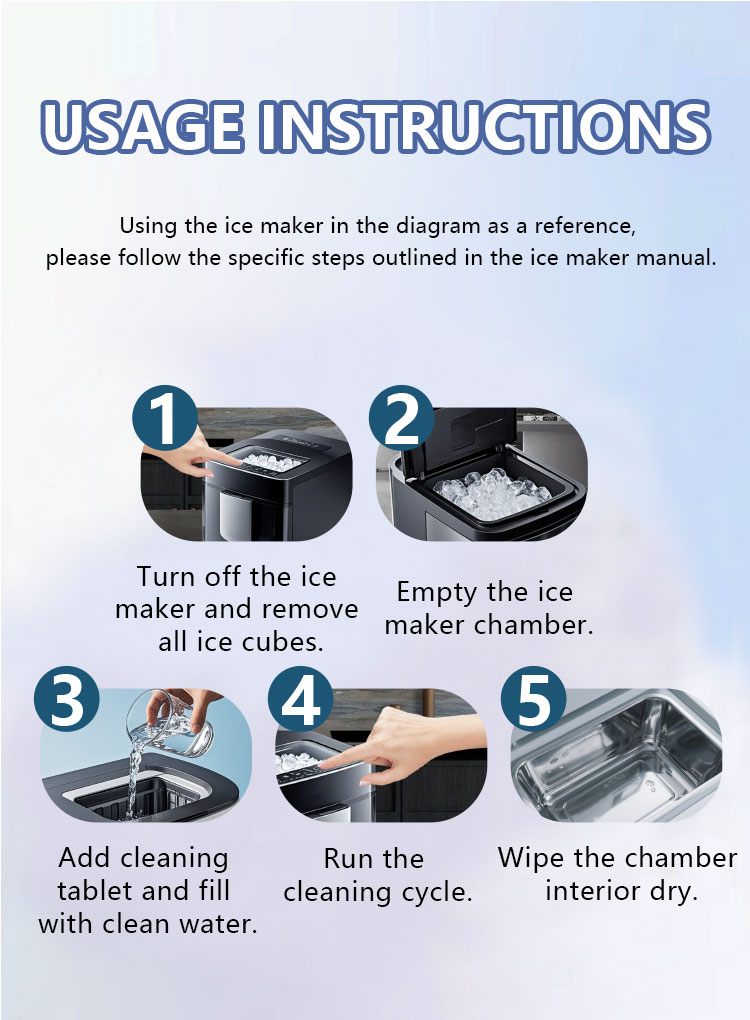 USAGE INSTRUCTIONS

Using the ice maker in the diagram as a reference, please follow the specific steps outlined in the ice maker manual.

1

Turn off the ice maker and remove all ice cubes.

2

Empty the ice maker chamber.

3

Add cleaning tablet and fill with clean water.

4

Run the cleaning cycle.

5

Wipe the chamber interior dry.