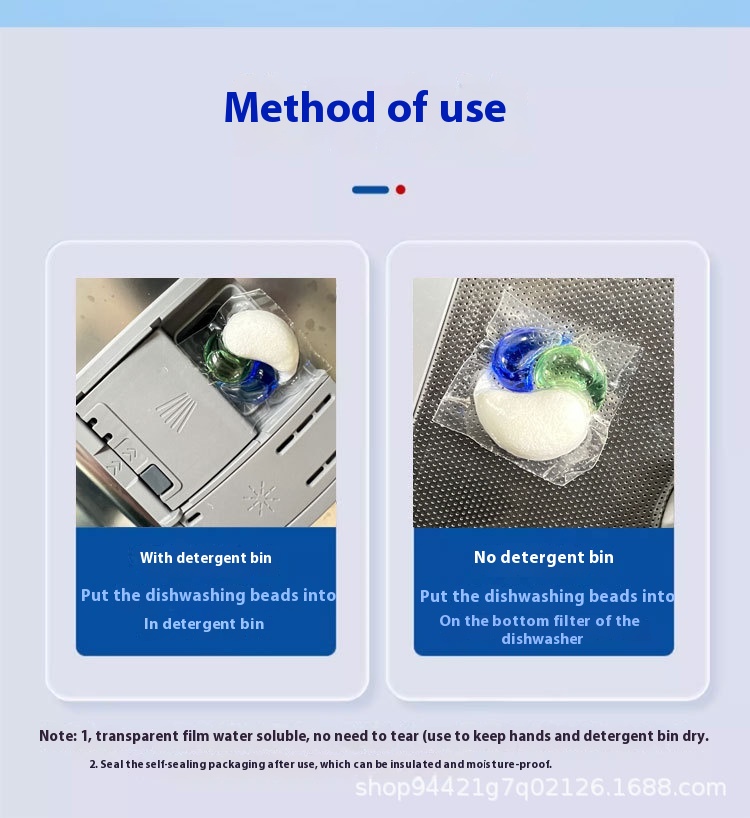 Method of use

With detergent bin

Put the dishwashing beads into

In detergent bin

No detergent bin

Put the dishwashing beads into

On the bottom filter of the dishwasher

Note: 1, transparent film water soluble, no need to tear (use to keep hands and detergent bin dry.

2. Seal the self-sealing packaging after use, which can be insulated and moisture-proof.

shop94421g7q02126.1688.com