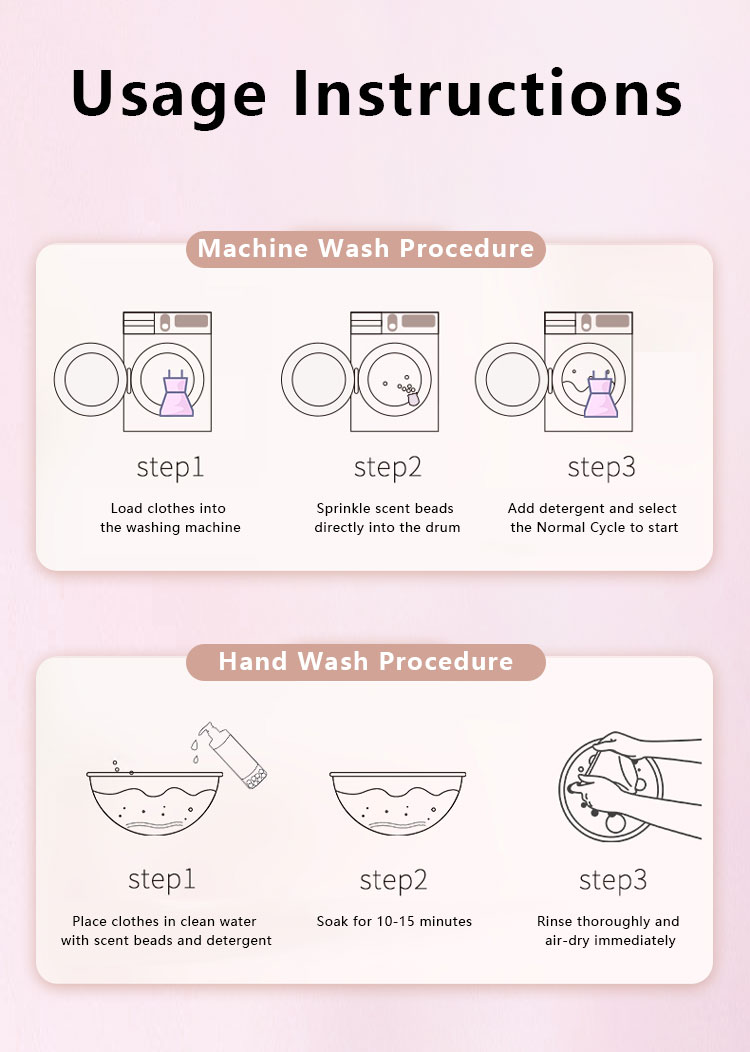 Usage Instructions

Machine Wash Procedure

step1
Load clothes into the washing machine

step2
Sprinkle scent beads directly into the drum

step3
Add detergent and select the Normal Cycle to start

Hand Wash Procedure

step1
Place clothes in clean water with scent beads and detergent

step2
Soak for 10-15 minutes

step3
Rinse thoroughly and air-dry immediately