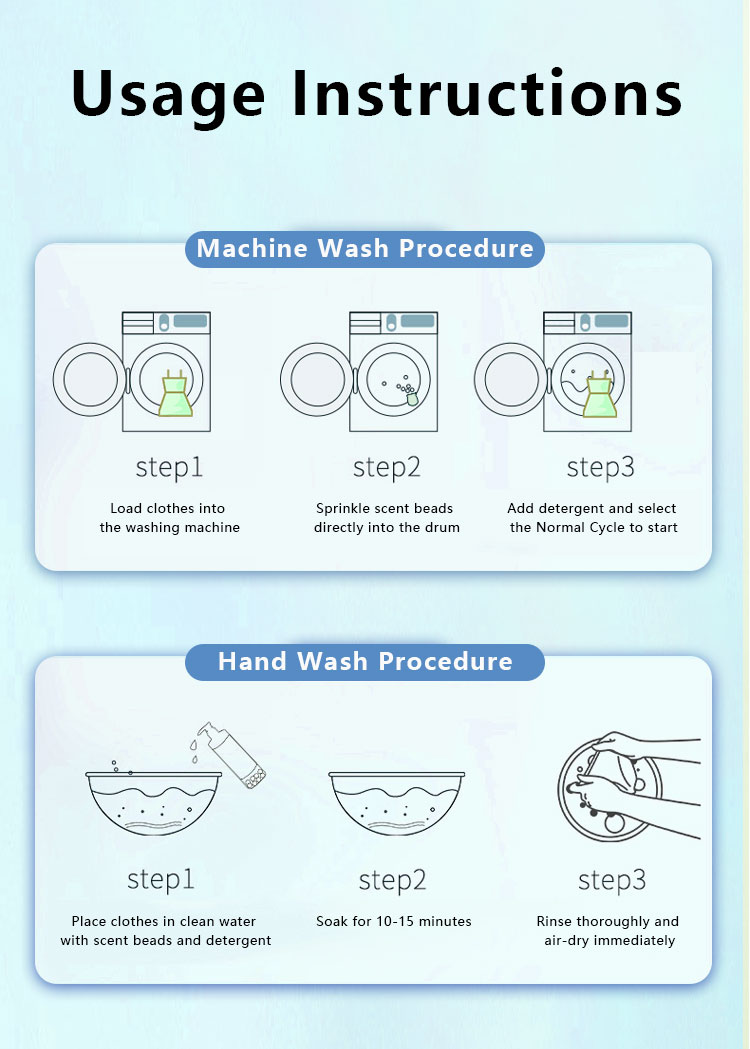 Usage Instructions

Machine Wash Procedure

step1
Load clothes into the washing machine

step2
Sprinkle scent beads directly into the drum

step3
Add detergent and select the Normal Cycle to start

Hand Wash Procedure

step1
Place clothes in clean water with scent beads and detergent

step2
Soak for 10-15 minutes

step3
Rinse thoroughly and air-dry immediately