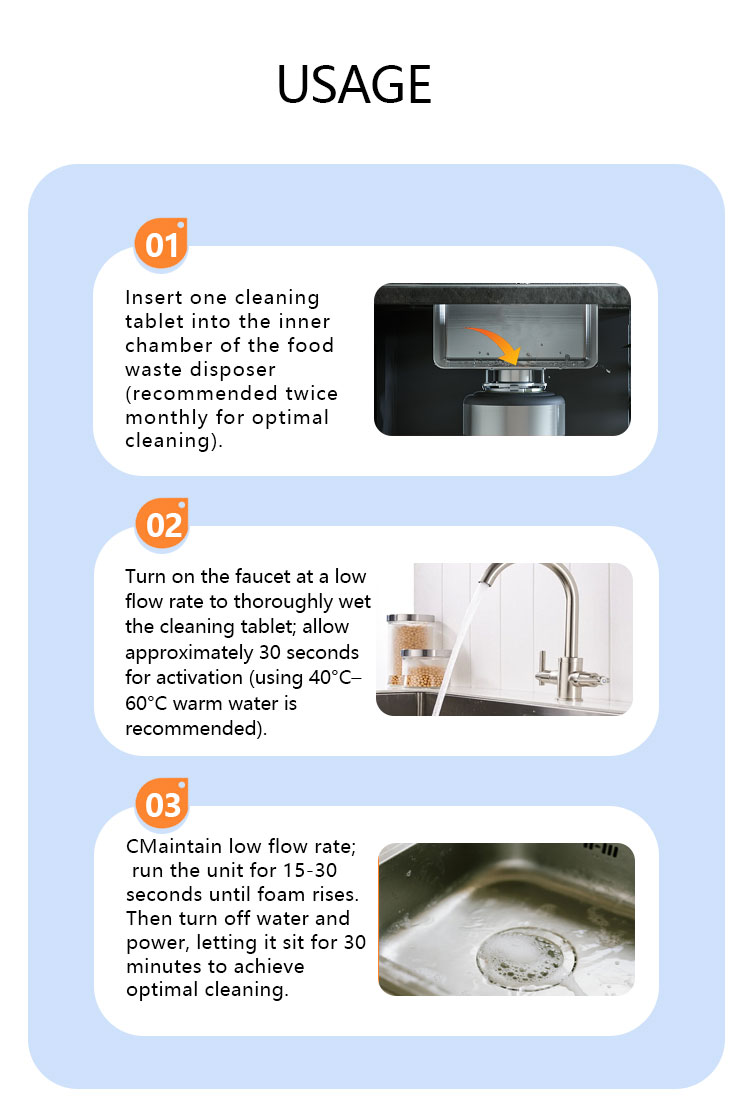 USAGE

01

Insert one cleaning tablet into the inner chamber of the food waste disposer (recommended twice monthly for optimal cleaning).

02

Turn on the faucet at a low flow rate to thoroughly wet the cleaning tablet; allow approximately 30 seconds for activation (using 40°C–60°C warm water is recommended).

03

CMaintain low flow rate; run the unit for 15-30 seconds until foam rises. Then turn off water and power, letting it sit for 30 minutes to achieve optimal cleaning.