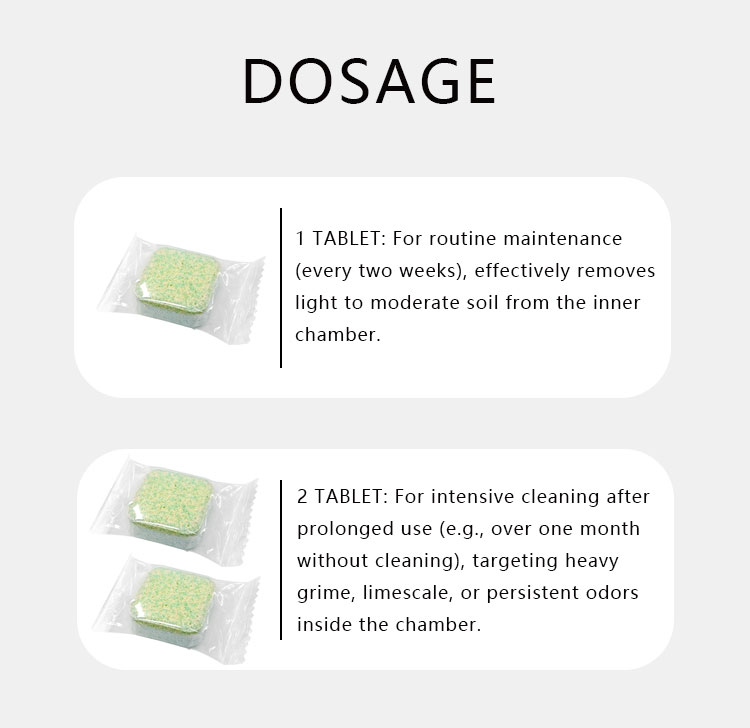 DOSAGE

1 TABLET: For routine maintenance (every two weeks), effectively removes light to moderate soil from the inner chamber.

2 TABLET: For intensive cleaning after prolonged use (e.g., over one month without cleaning), targeting heavy grime, limescale, or persistent odors inside the chamber.