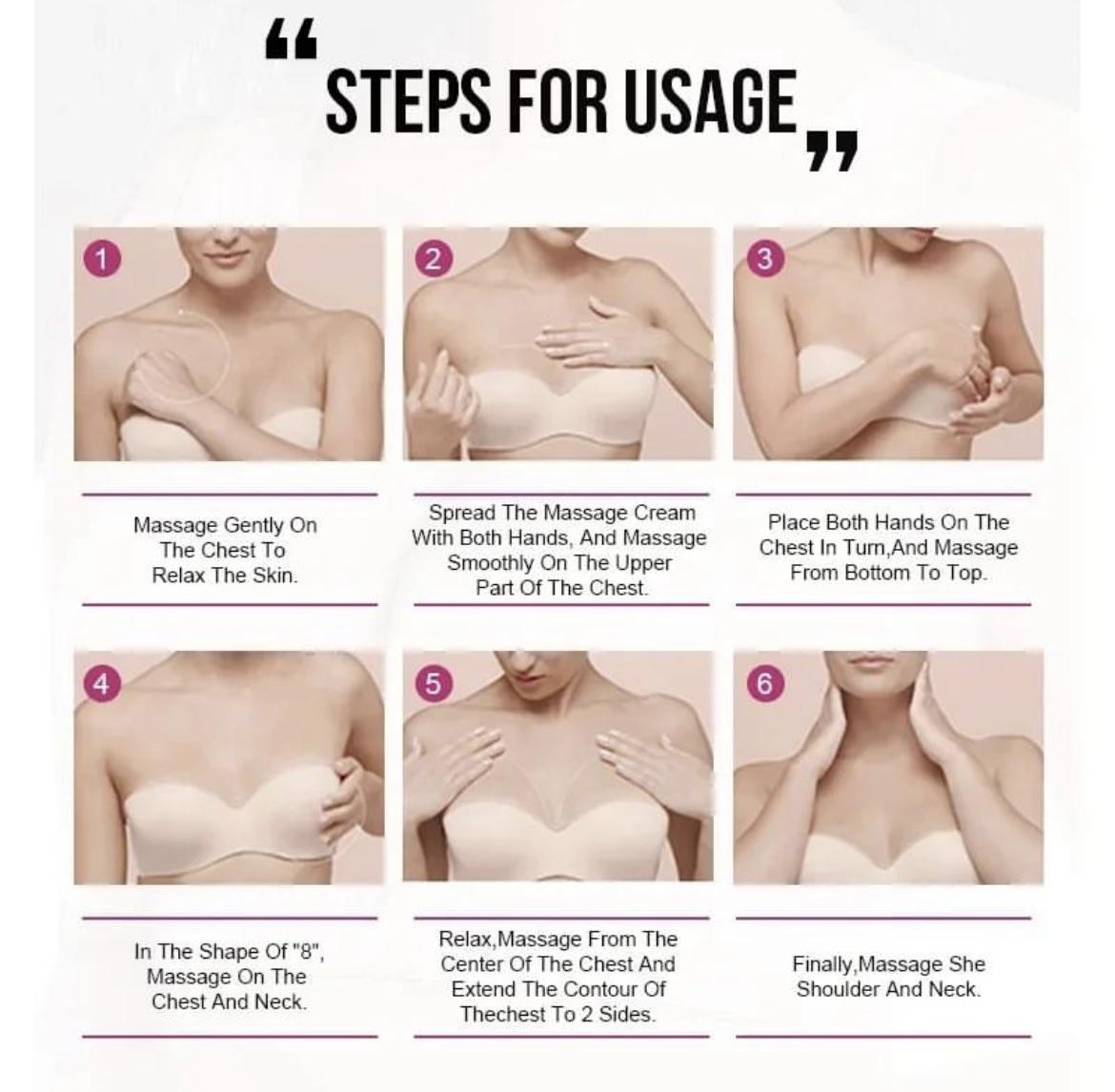 “STEPS FOR USAGE”

1

Massage Gently On The Chest To Relax The Skin.

2

Spread The Massage Cream With Both Hands, And Massage Smoothly On The Upper Part Of The Chest.

3

Place Both Hands On The Chest In Turn,And Massage From Bottom To Top.

4

In The Shape Of "8", Massage On The Chest And Neck.

5

Relax,Massage From The Center Of The Chest And Extend The Contour Of Thechest To 2 Sides.

6

Finally,Massage She Shoulder And Neck.