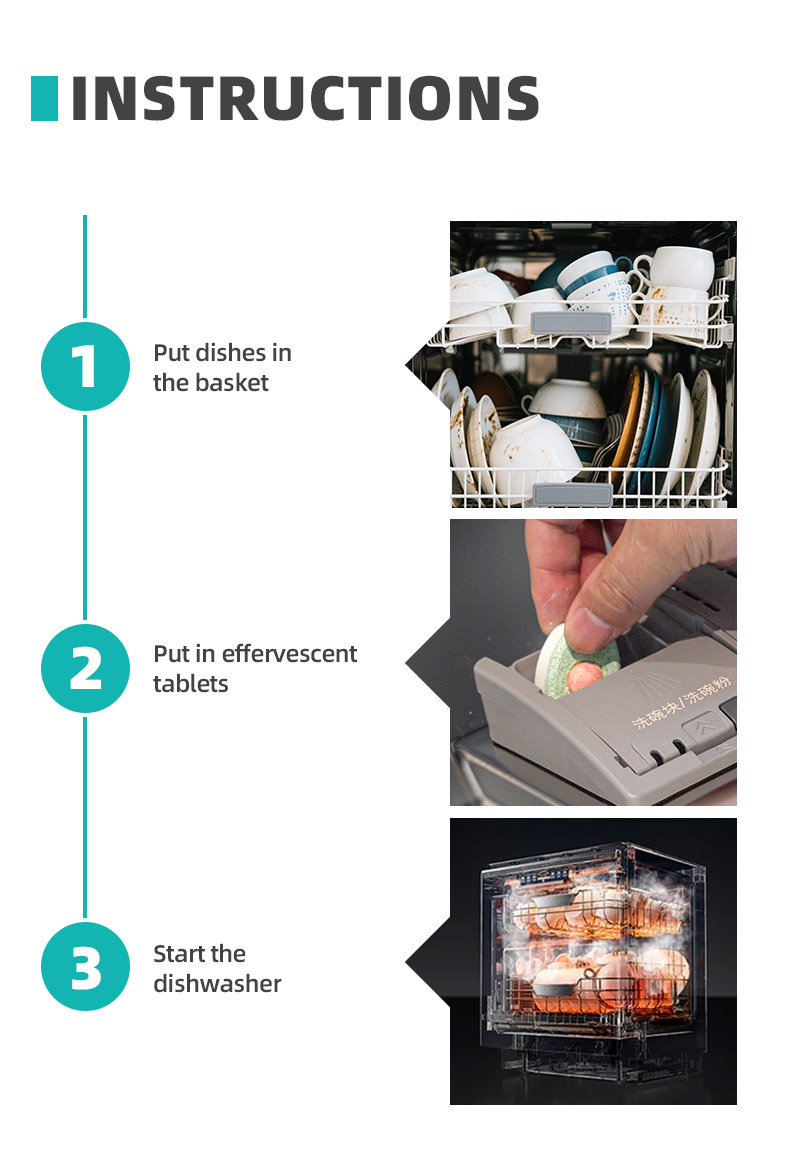 INSTRUCTIONS

1

Put dishes in the basket

2

Put in effervescent tablets

洗碗块/洗碗粉

3

Start the dishwasher