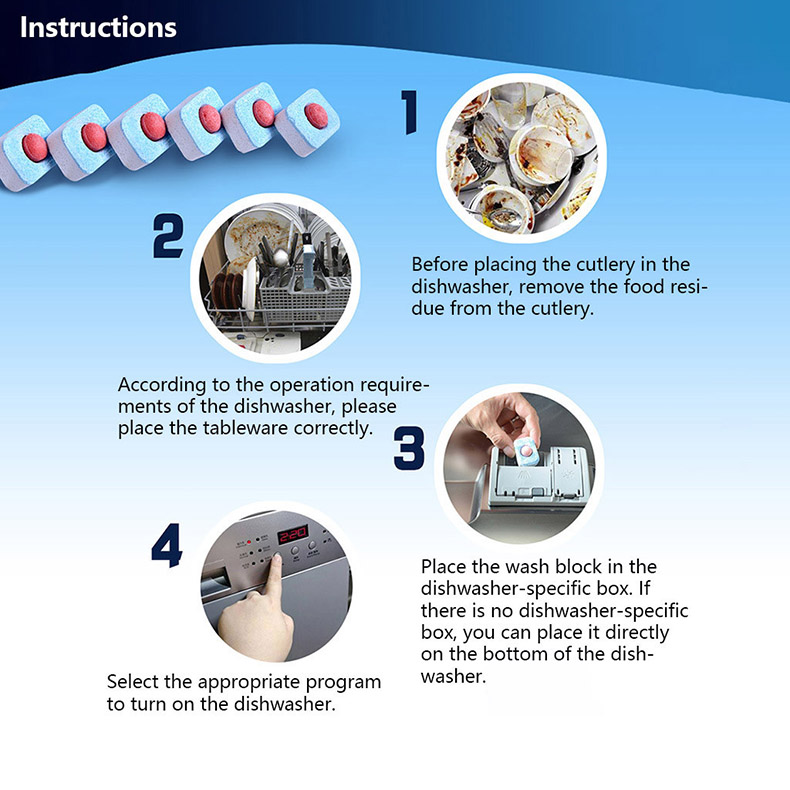 Instructions

1

Before placing the cutlery in the dishwasher, remove the food residue from the cutlery.

2

According to the operation requirements of the dishwasher, please place the tableware correctly.

3

Place the wash block in the dishwasher-specific box. If there is no dishwasher-specific box, you can place it directly on the bottom of the dishwasher.

4

2:20

Select the appropriate program to turn on the dishwasher.