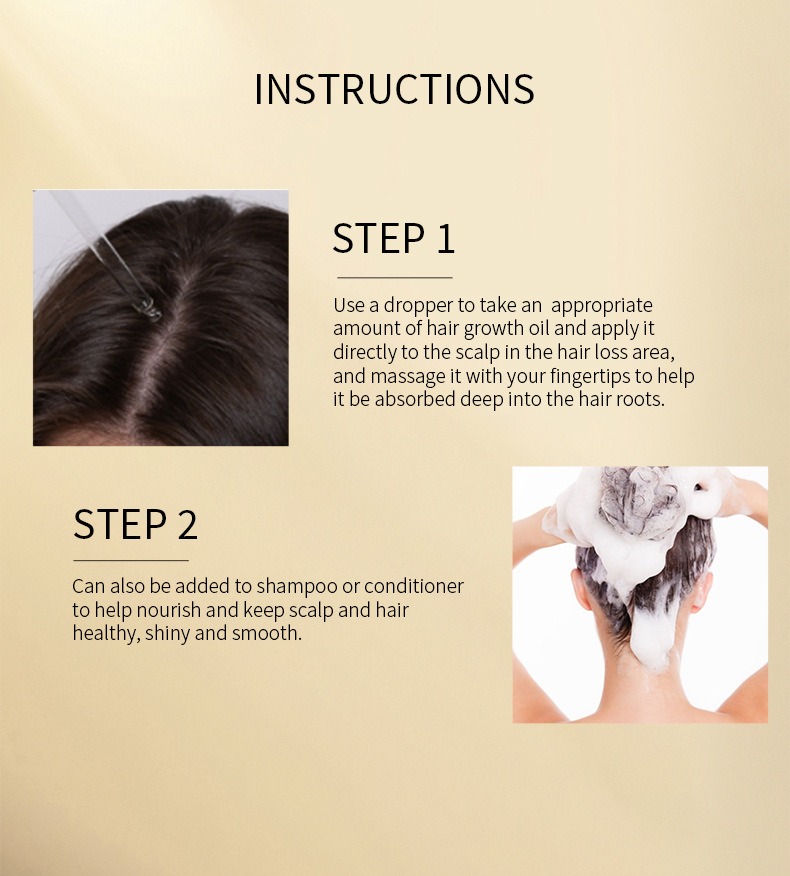 INSTRUCTIONS

STEP 1

Use a dropper to take an appropriate amount of hair growth oil and apply it directly to the scalp in the hair loss area, and massage it with your fingertips to help it be absorbed deep into the hair roots.

STEP 2

Can also be added to shampoo or conditioner to help nourish and keep scalp and hair healthy, shiny and smooth.