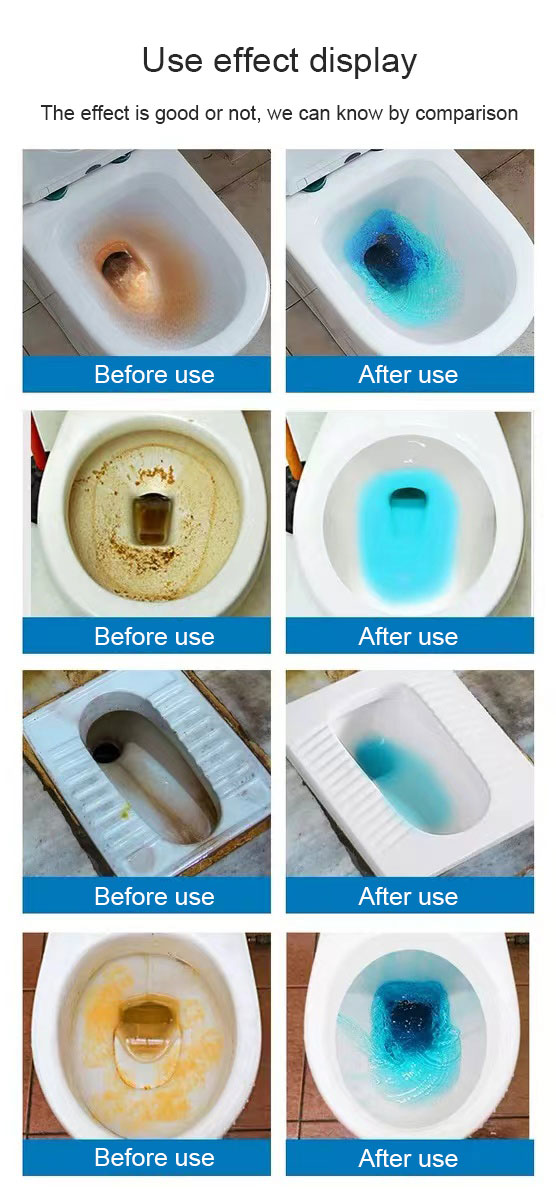 Use effect display

The effect is good or not, we can know by comparison

Before use

After use

Before use

After use

Before use

After use

Before use

After use