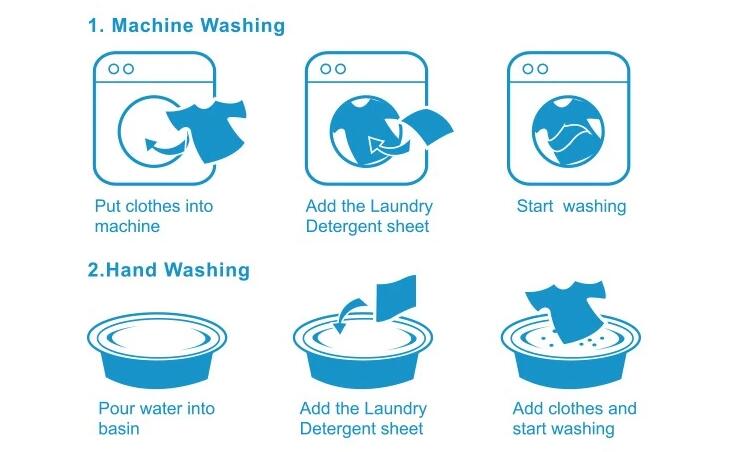 1. Machine Washing

Put clothes into machine

Add the Laundry Detergent sheet

Start  washing

2.Hand Washing

Pour water into basin

Add the Laundry Detergent sheet

Add clothes and start washing