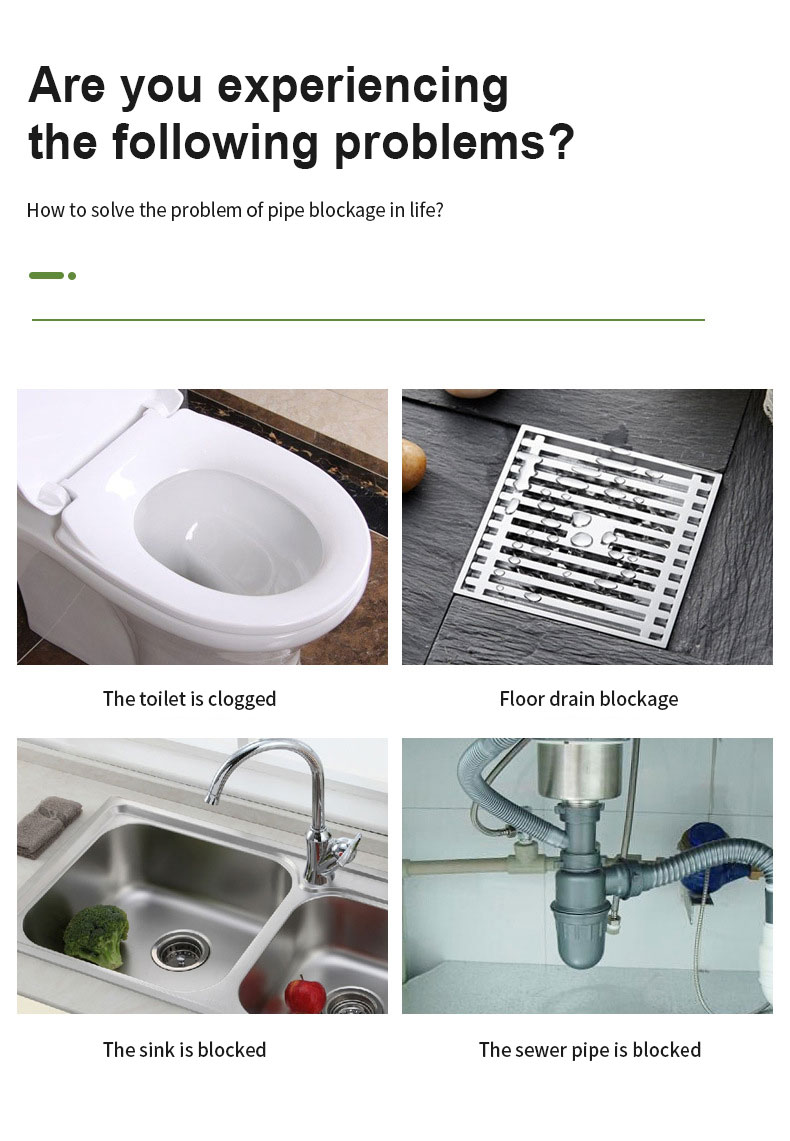 Are you experiencing the following problems?

How to solve the problem of pipe blockage in life?

The toilet is clogged

Floor drain blockage

The sink is blocked

The sewer pipe is blocked