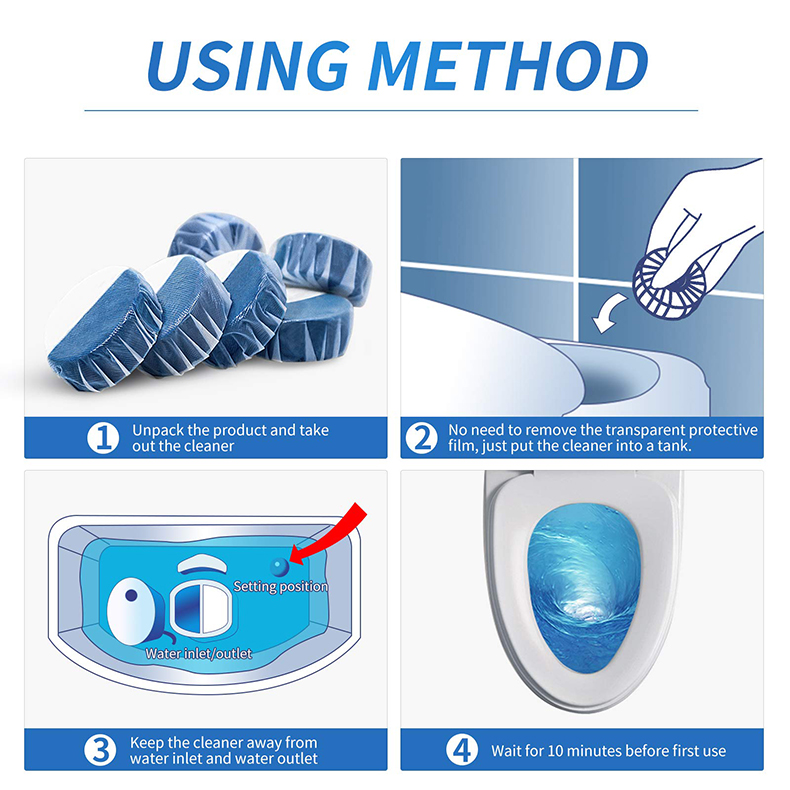 USING METHOD

1 Unpack the product and take out the cleaner

2 No need to remove the transparent protective film, just put the cleaner into a tank.

Setting position

Water inlet/outlet

3 Keep the cleaner away from water inlet and water outlet

4 Wait for 10 minutes before first use