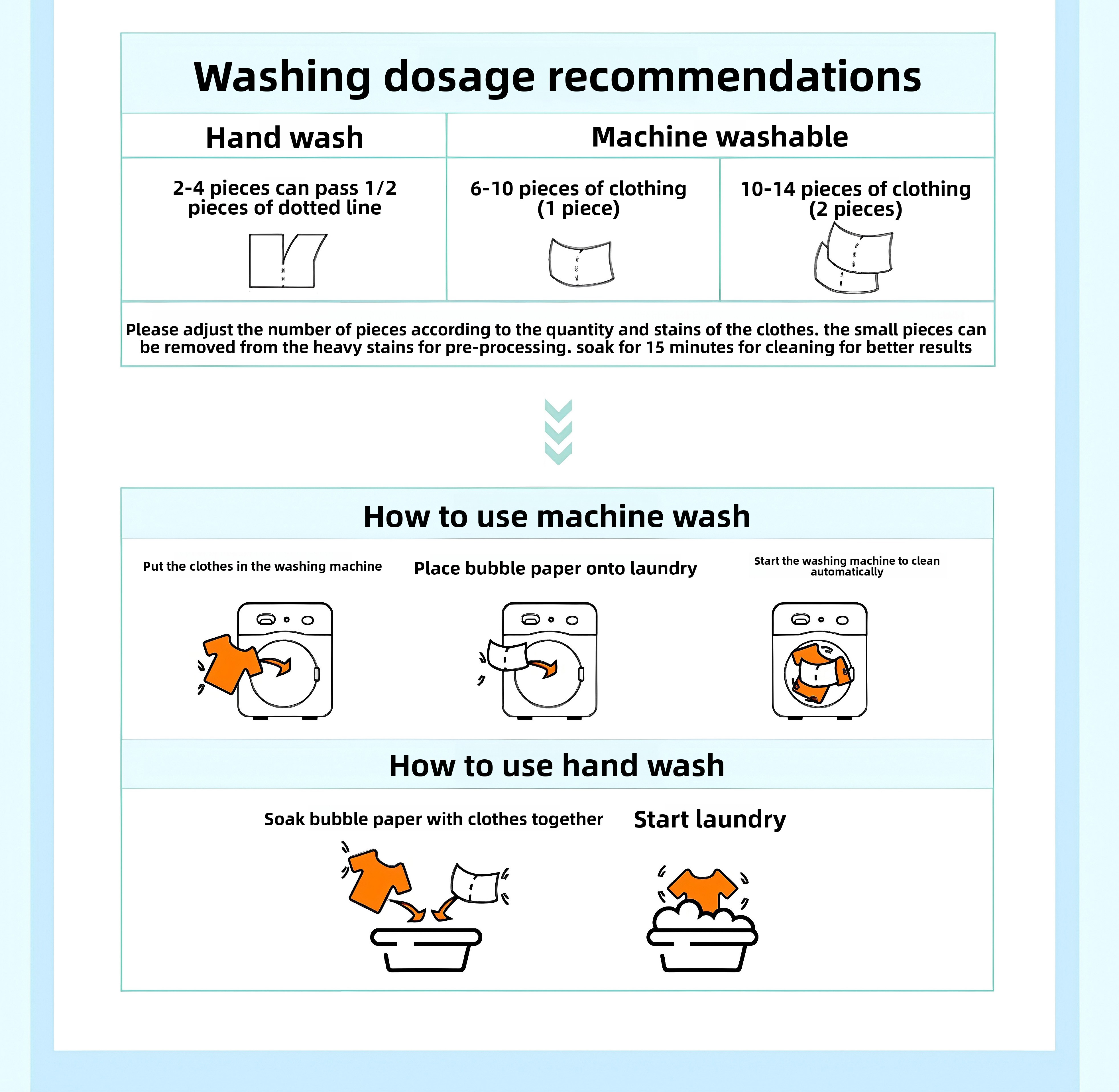 Washing dosage recommendations

| Hand wash | Machine washable | |
|---|---|---|
| 2-4 pieces can pass 1/2 pieces of dotted line | 6-10 pieces of clothing (1 piece) | 10-14 pieces of clothing (2 pieces) |

Please adjust the number of pieces according to the quantity and stains of the clothes. the small pieces can be removed from the heavy stains for pre-processing. soak for 15 minutes for cleaning for better results

How to use machine wash

Put the clothes in the washing machine

Place bubble paper onto laundry

Start the washing machine to clean automatically

How to use hand wash

Soak bubble paper with clothes together

Start laundry